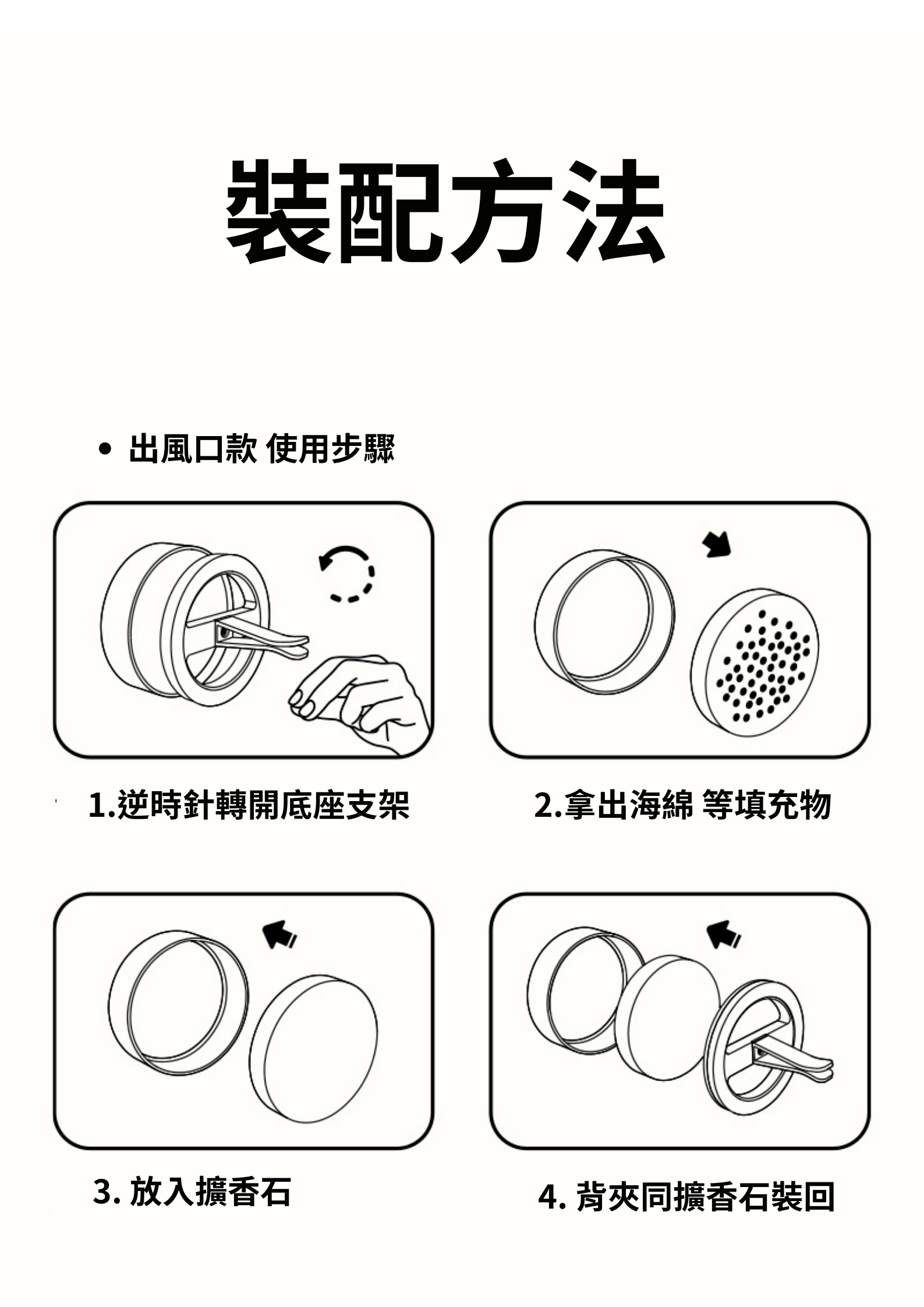 裝配方法

• 出風口款 使用步驟

1.逆時針轉開底座支架

2.拿出海綿 等填充物

3. 放入擴香石

4. 背夾同擴香石裝回