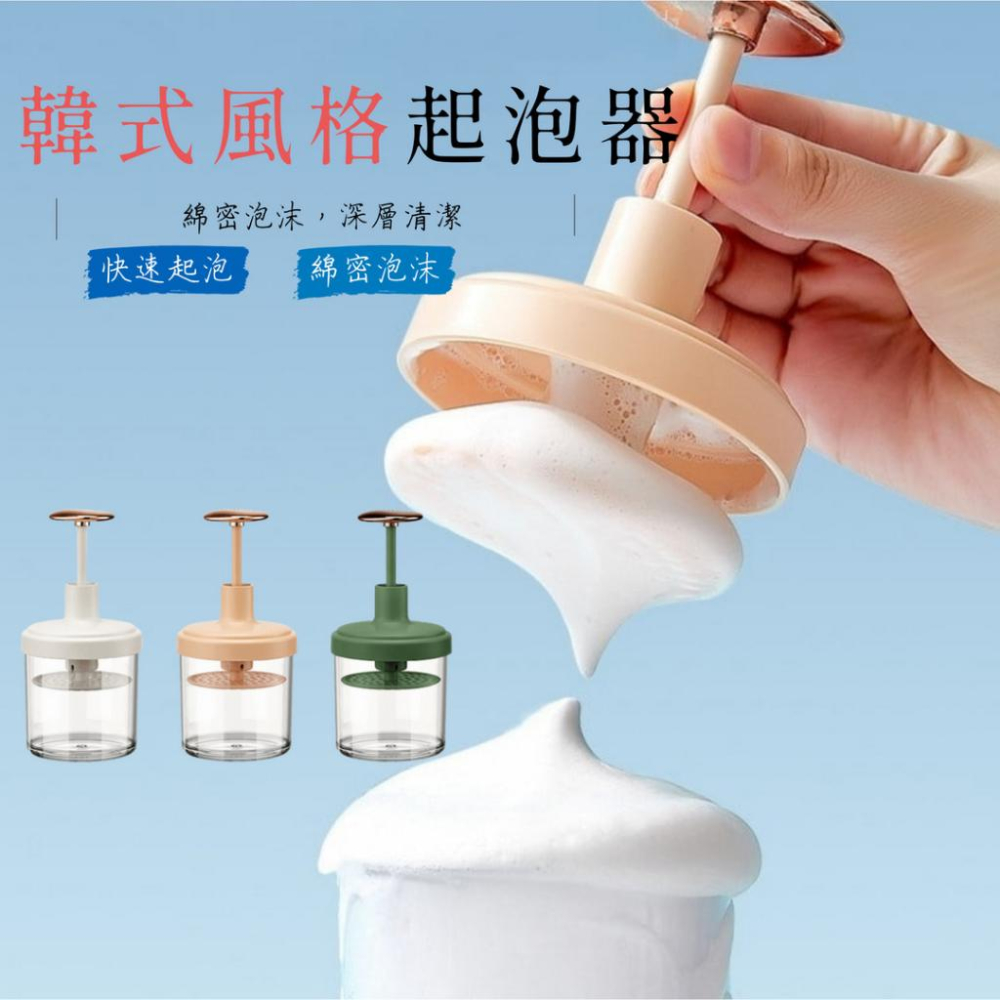 韓式風格起泡器

綿密泡沫，深層清潔

快速起泡

綿密泡沫