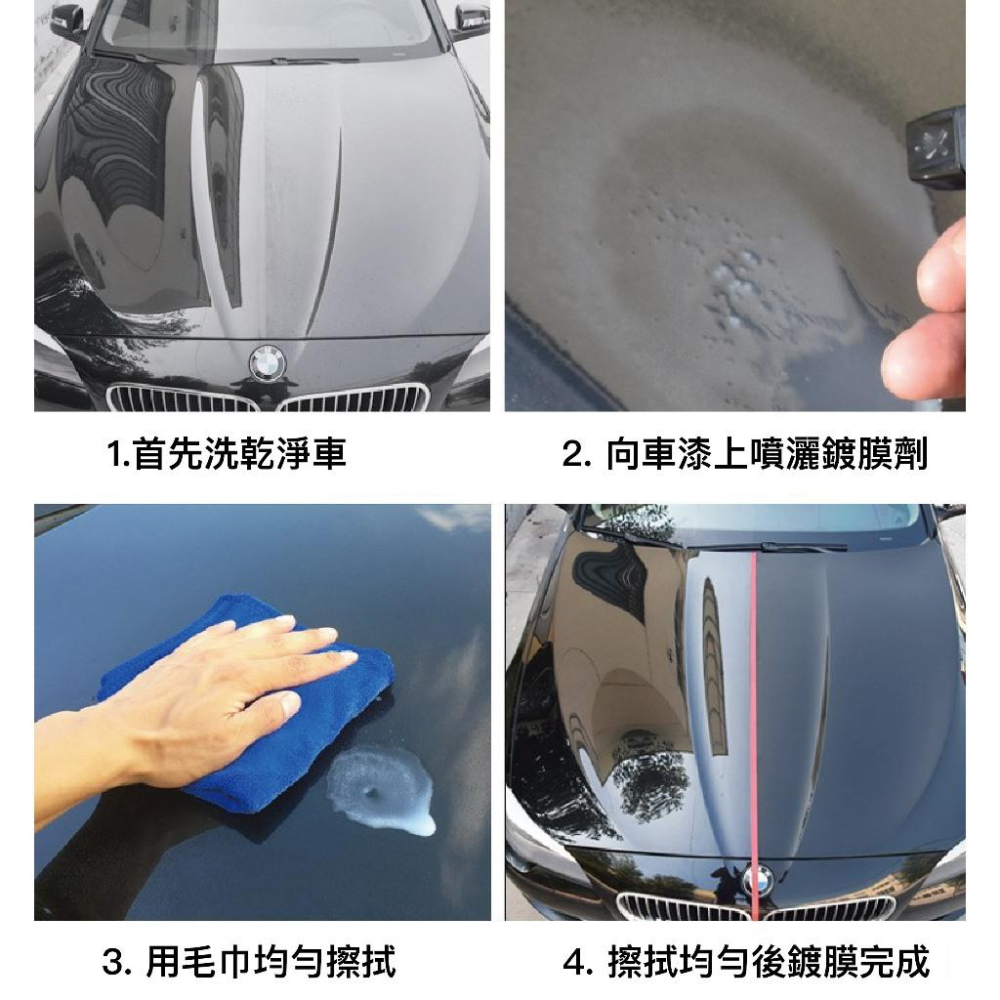 1.首先洗乾淨車

2. 向車漆上噴灑鍍膜劑

3. 用毛巾均勻擦拭

4. 擦拭均勻後鍍膜完成