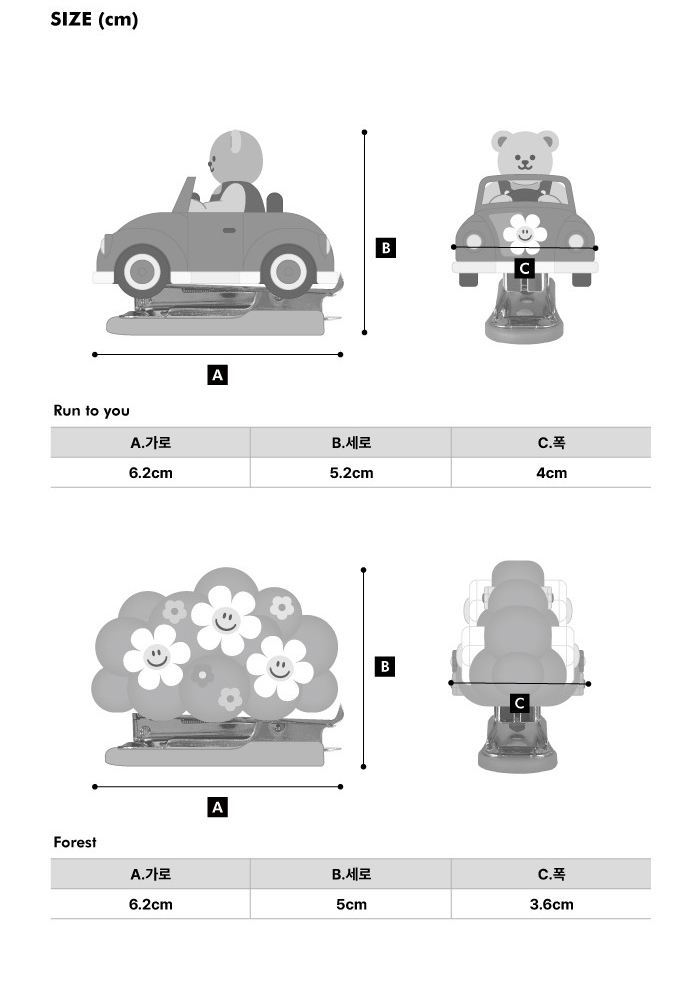 SIZE (cm)

B

C

A

Run to you

| A.가로 | B.세로 | C.폭 |
|---|---|---|
| 6.2cm | 5.2cm | 4cm |

B

C

A

Forest

| A.가로 | B.세로 | C.폭 |
|---|---|---|
| 6.2cm | 5cm | 3.6cm |