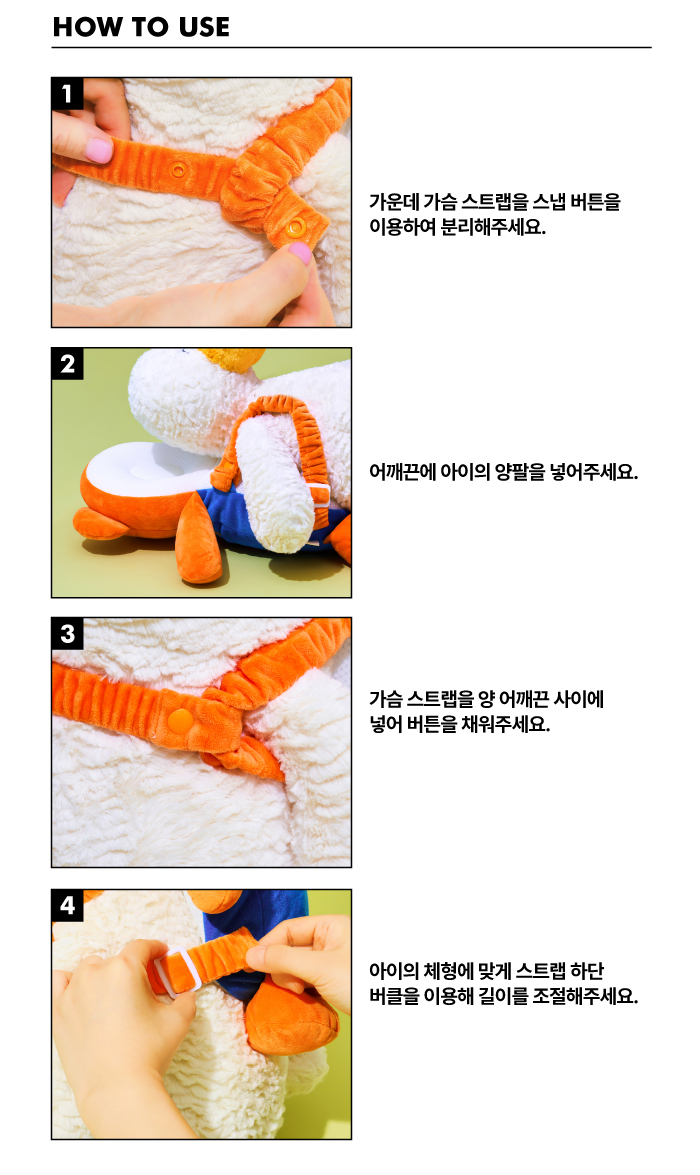 HOW TO USE

1

가운데 가슴 스트랩을 스냅 버튼을 이용하여 분리해주세요.

2

어깨끈에 아이의 양팔을 넣어주세요.

3

가슴 스트랩을 양 어깨끈 사이에 넣어 버튼을 채워주세요.

4

아이의 체형에 맞게 스트랩 하단 버클을 이용해 길이를 조절해주세요.