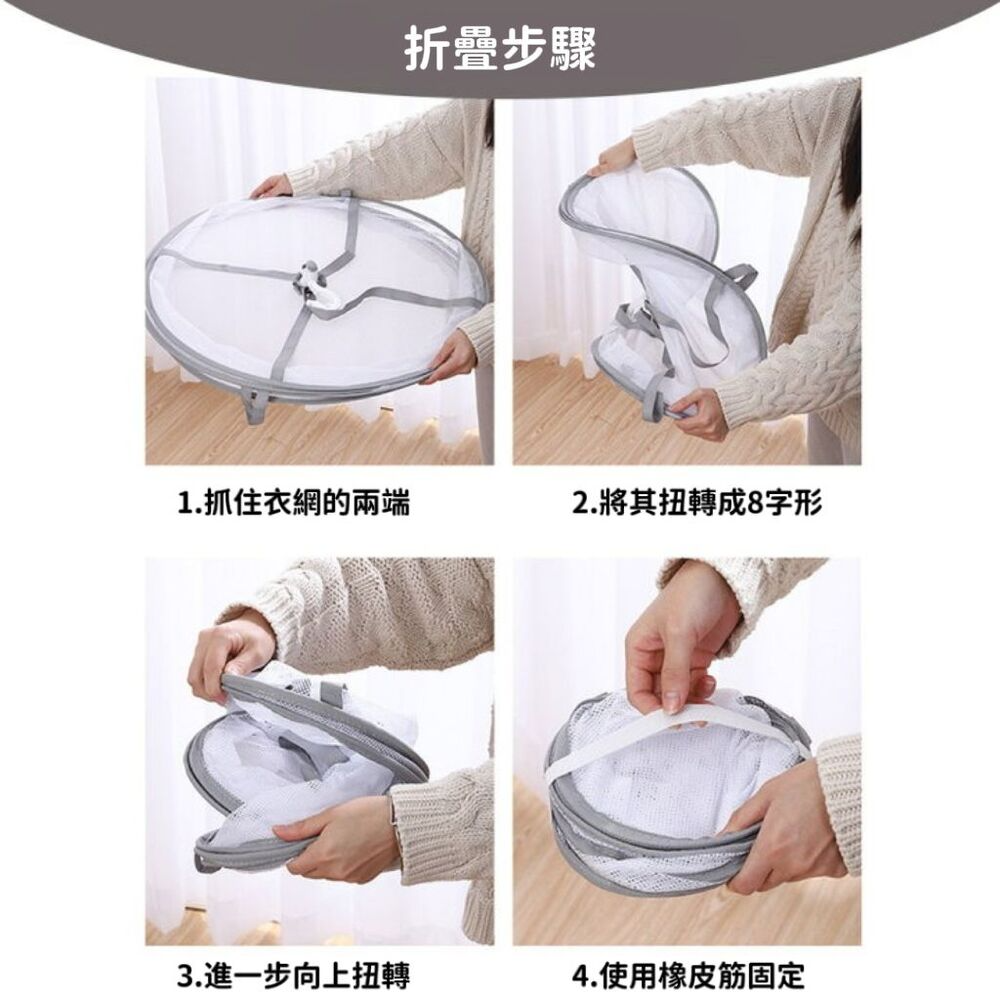 折疊步驟

1.抓住衣網的兩端

2.將其扭轉成8字形

3.進一步向上扭轉

4.使用橡皮筋固定