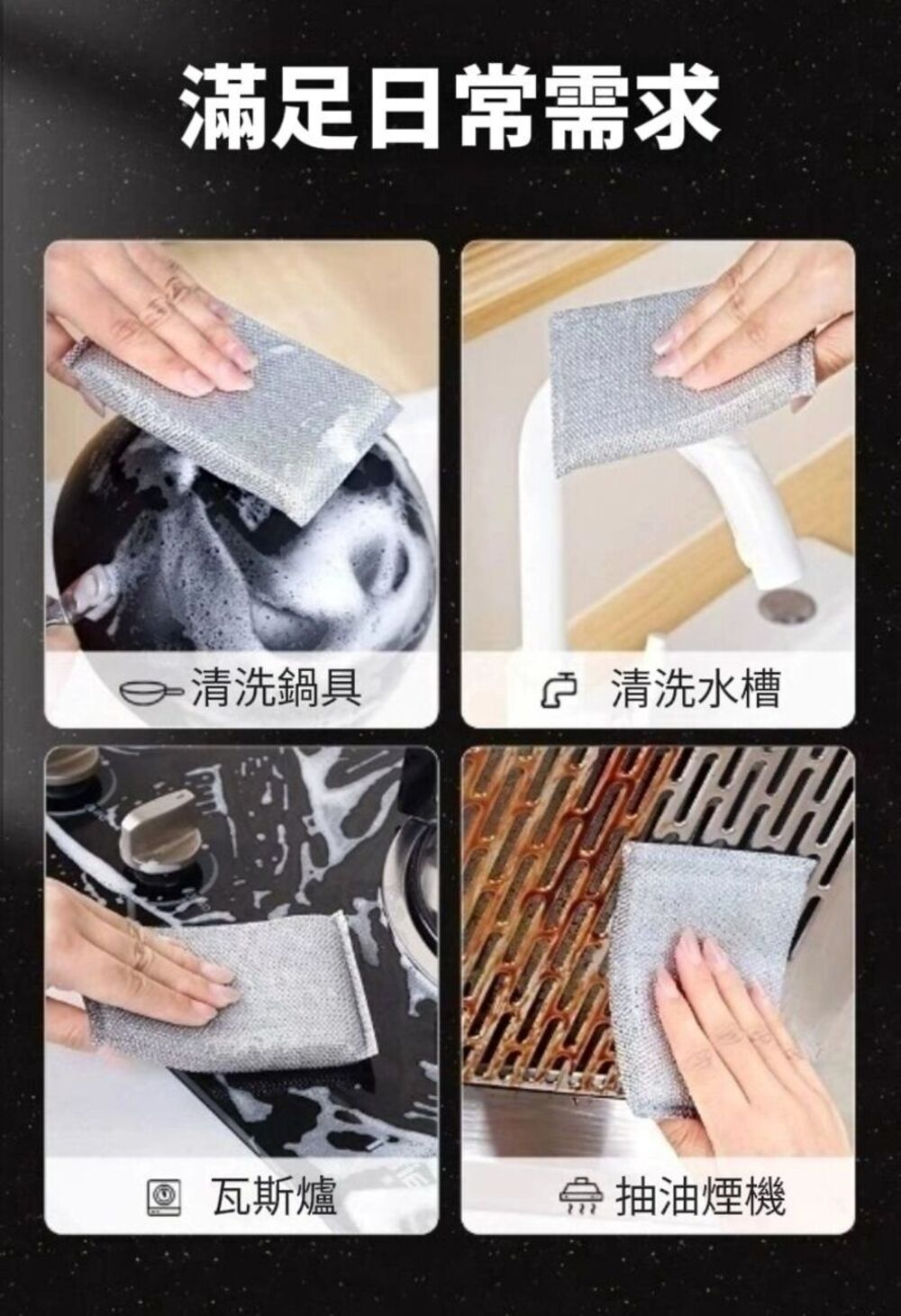 滿足日常需求

清洗鍋具

清洗水槽

瓦斯爐

抽油煙機