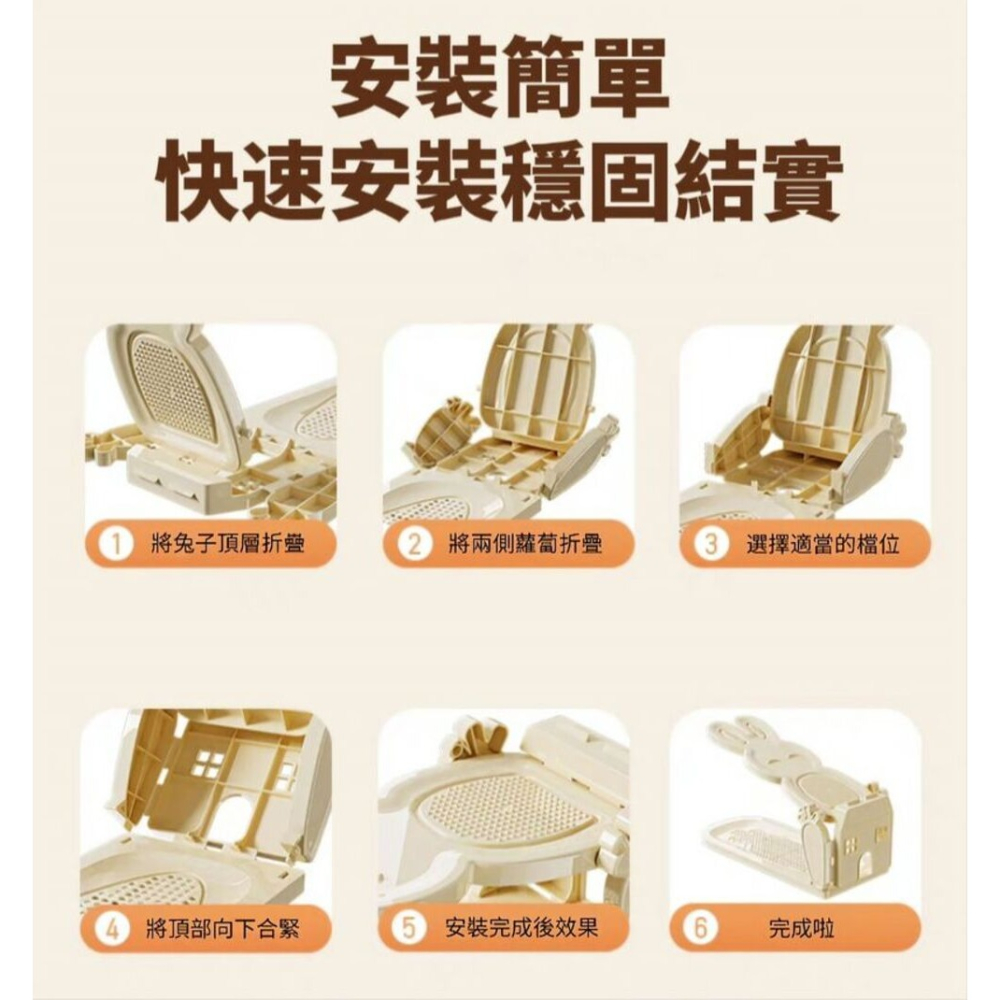 安裝簡單
快速安裝穩固結實

1 將兔子頂層折疊

2 將兩側蘿蔔折疊

3 選擇適當的檔位

4 將頂部向下合緊

5 安裝完成後效果

6 完成啦