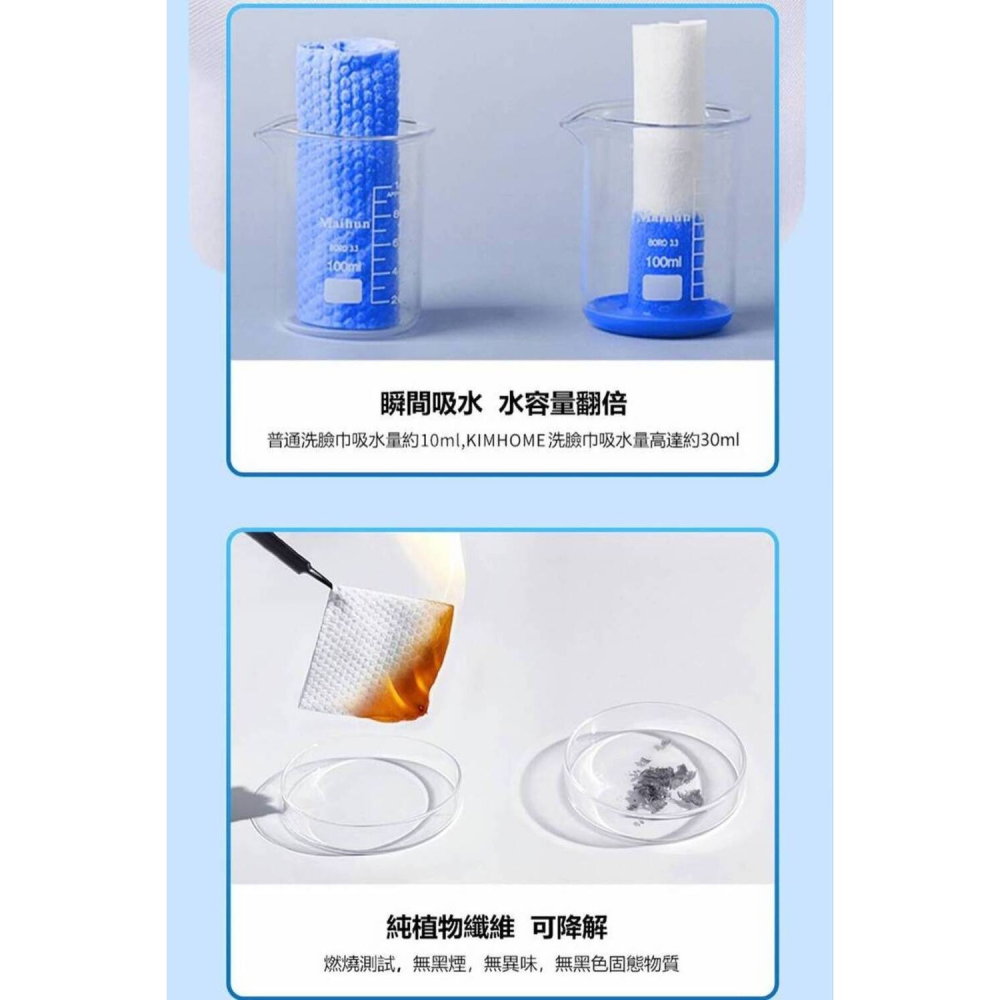 Maihun
BORO 3.3
100ml

Maihun
BORO 3.3
100ml

瞬間吸水 水容量翻倍

普通洗臉巾吸水量約10ml,KIMHOME洗臉巾吸水量高達約30ml

純植物纖維 可降解

燃燒測試，無黑煙，無異味，無黑色固態物質