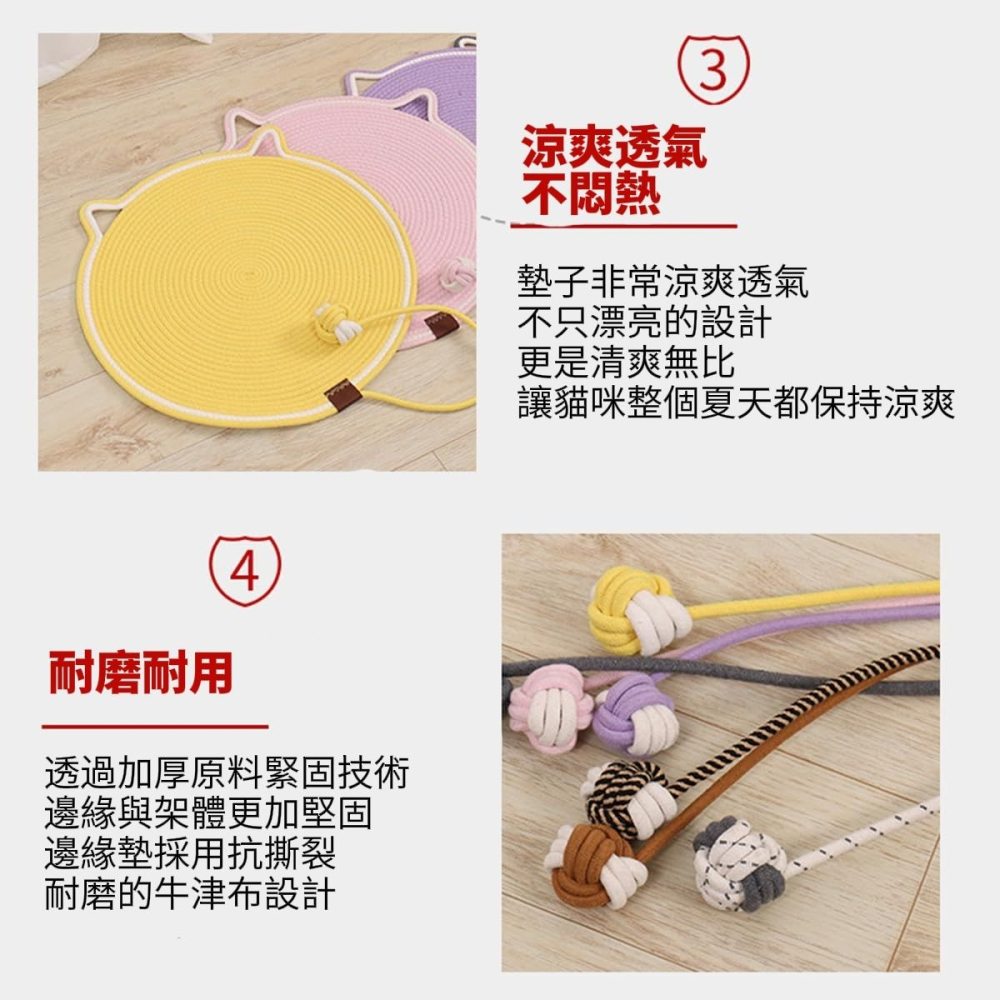 3

涼爽透氣
不悶熱

墊子非常涼爽透氣
不只漂亮的設計
更是清爽無比
讓貓咪整個夏天都保持涼爽

4

耐磨耐用

透過加厚原料緊固技術
邊緣與架體更加堅固
邊緣墊採用抗撕裂
耐磨的牛津布設計