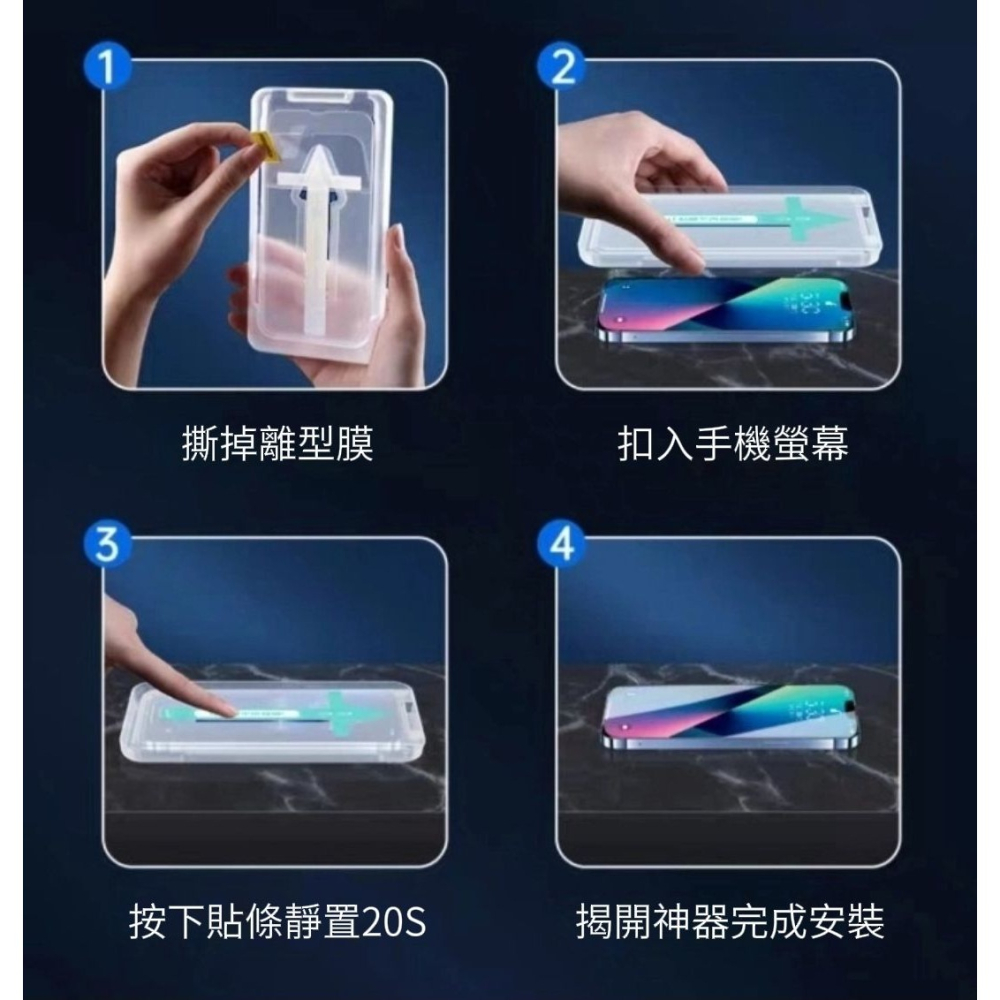 1

撕掉離型膜

2

扣入手機螢幕

3

按下貼條靜置20S

4

揭開神器完成安裝