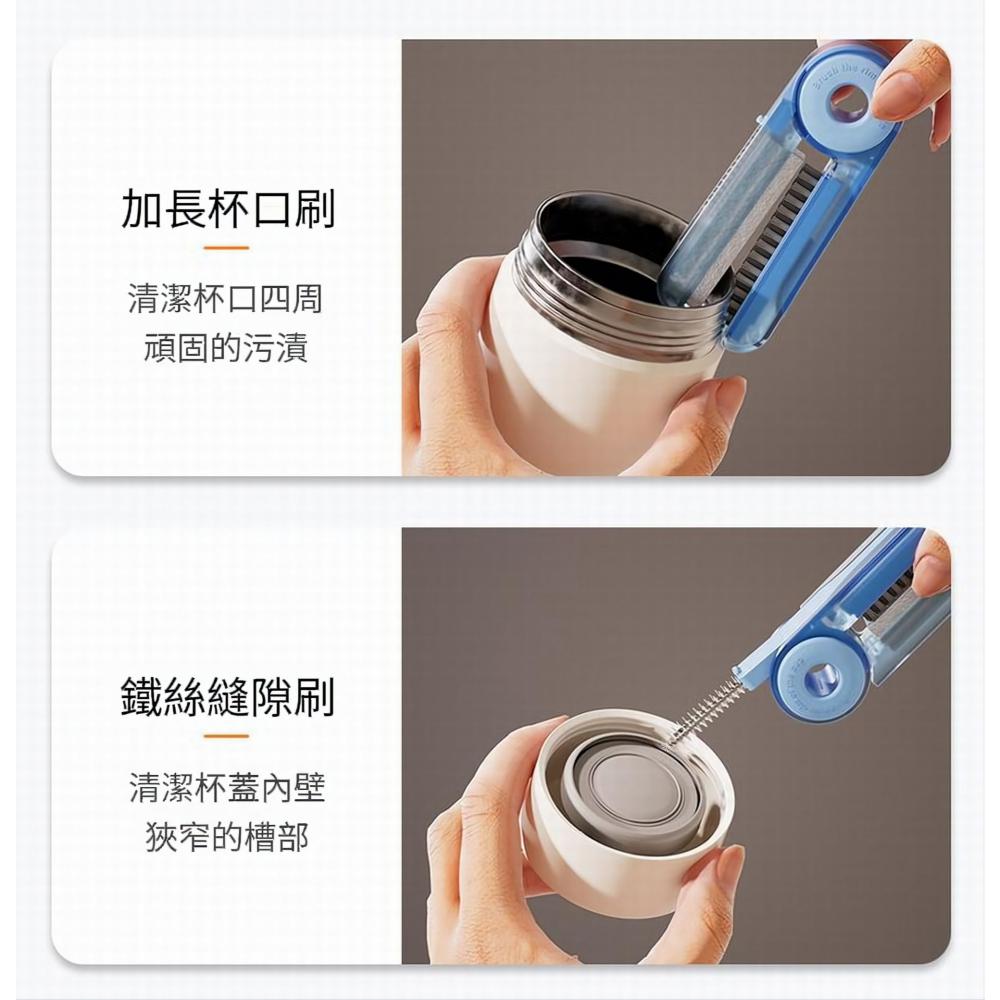 加長杯口刷

清潔杯口四周
頑固的污漬

鐵絲縫隙刷

清潔杯蓋內壁
狹窄的槽部