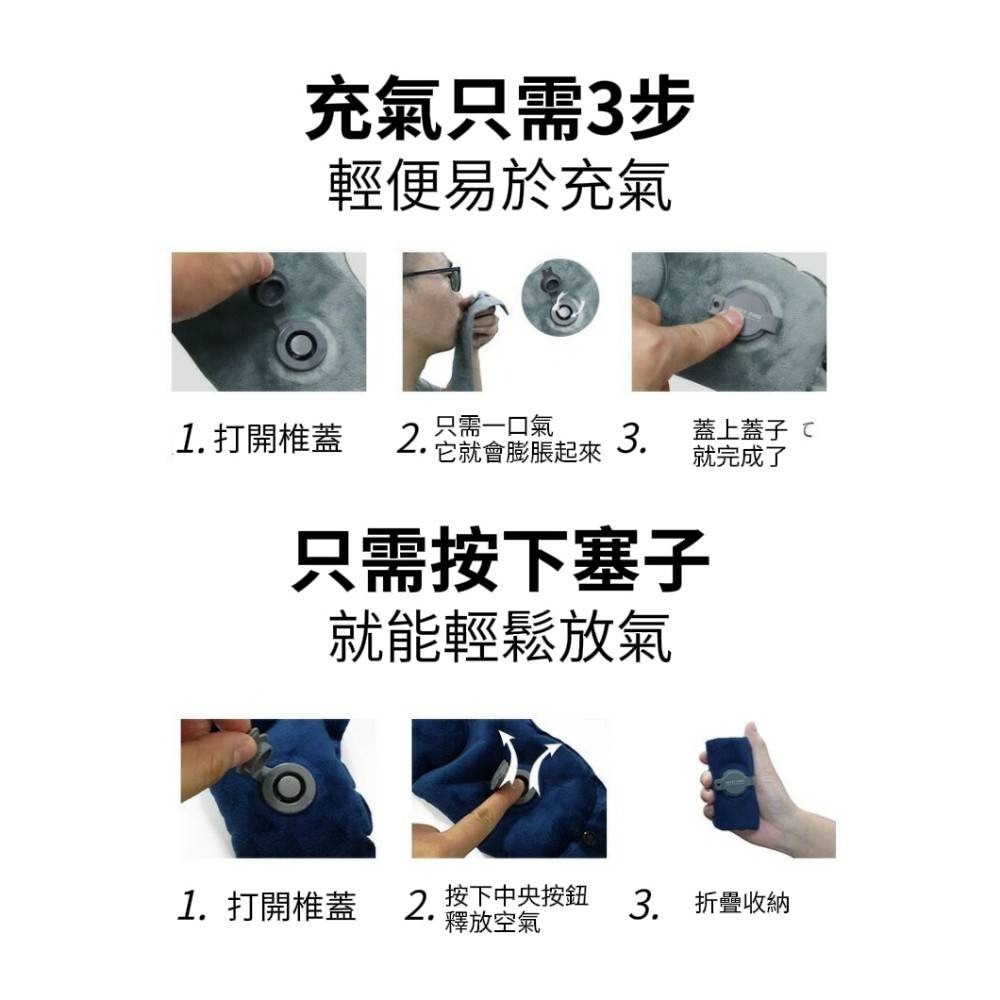 充氣只需3步
輕便易於充氣

1. 打開椎蓋
2. 只需一口氣 它就會膨脹起來
3. 蓋上蓋子 就完成了

只需按下塞子
就能輕鬆放氣

1. 打開椎蓋
2. 按下中央按鈕 釋放空氣
3. 折疊收納