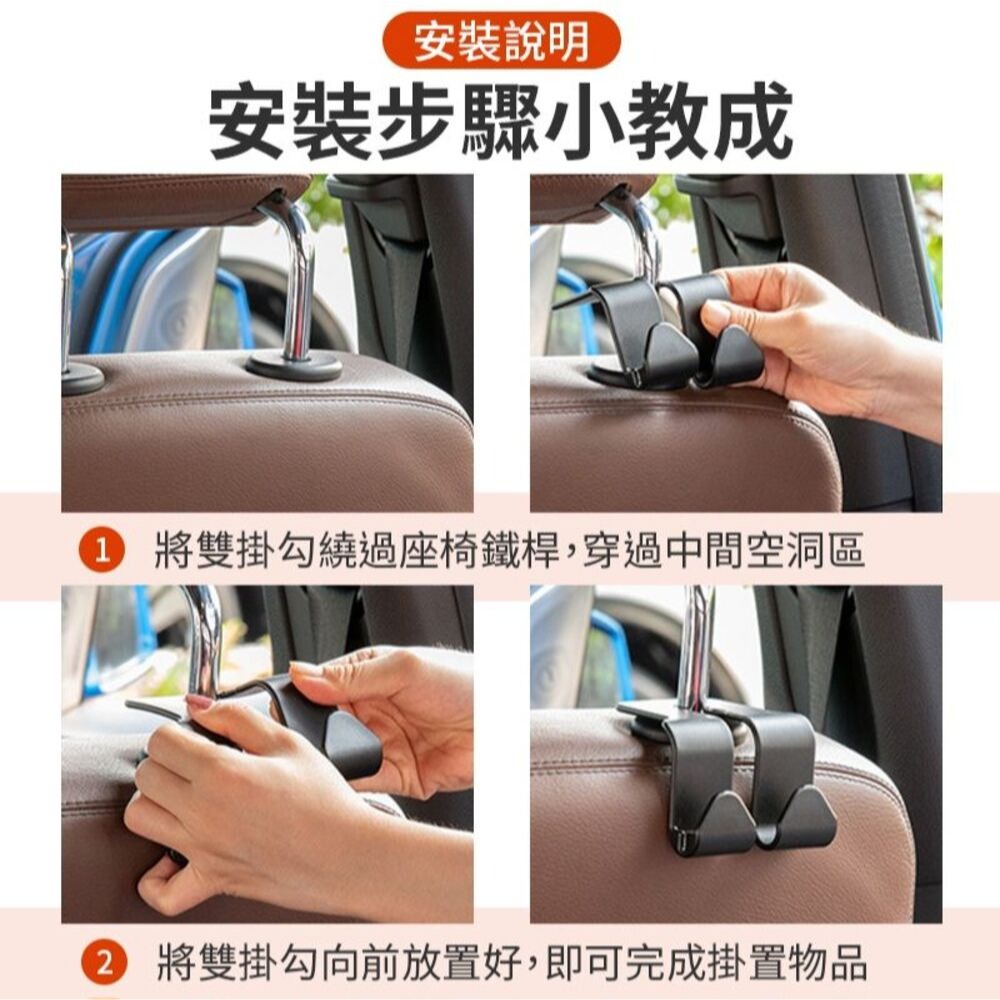 安裝說明

安裝步驟小教成

1 將雙掛勾繞過座椅鐵桿,穿過中間空洞區

2 將雙掛勾向前放置好,即可完成掛置物品