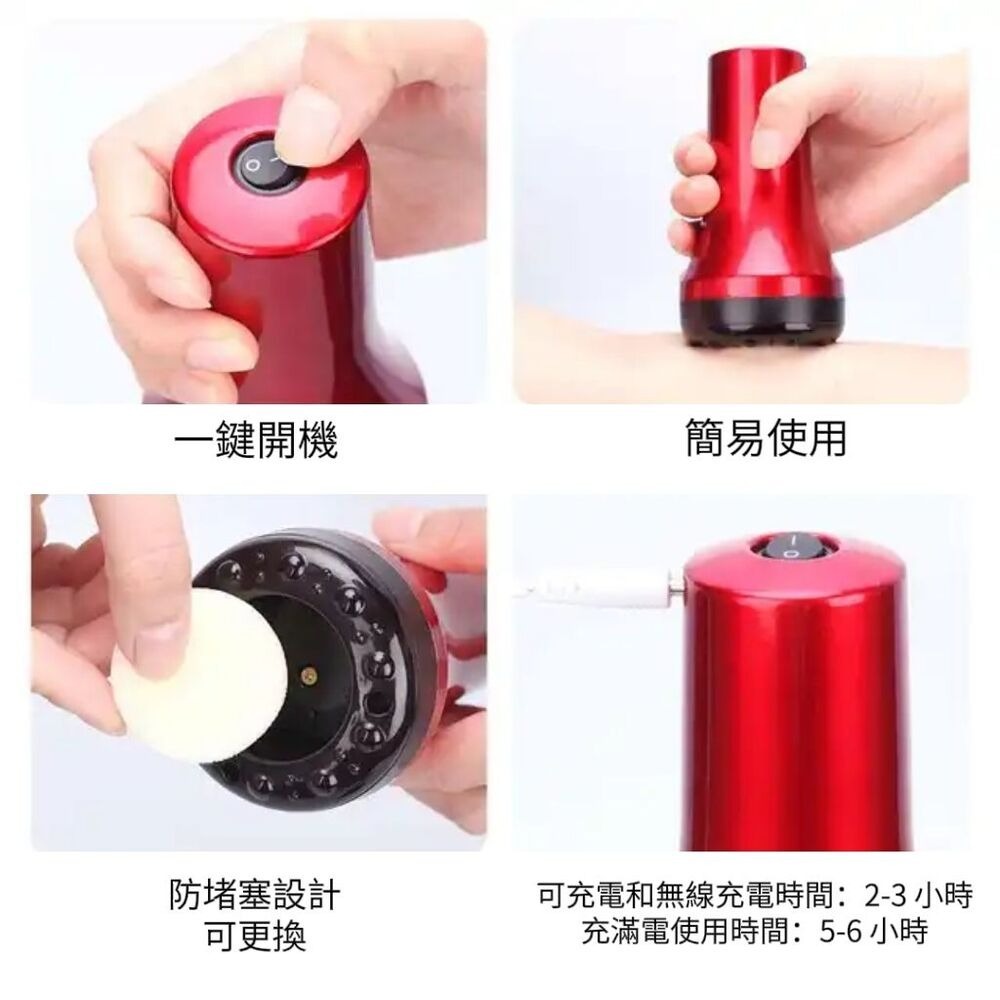 一鍵開機

簡易使用

防堵塞設計
可更換

可充電和無線充電時間：2-3 小時
充滿電使用時間：5-6 小時