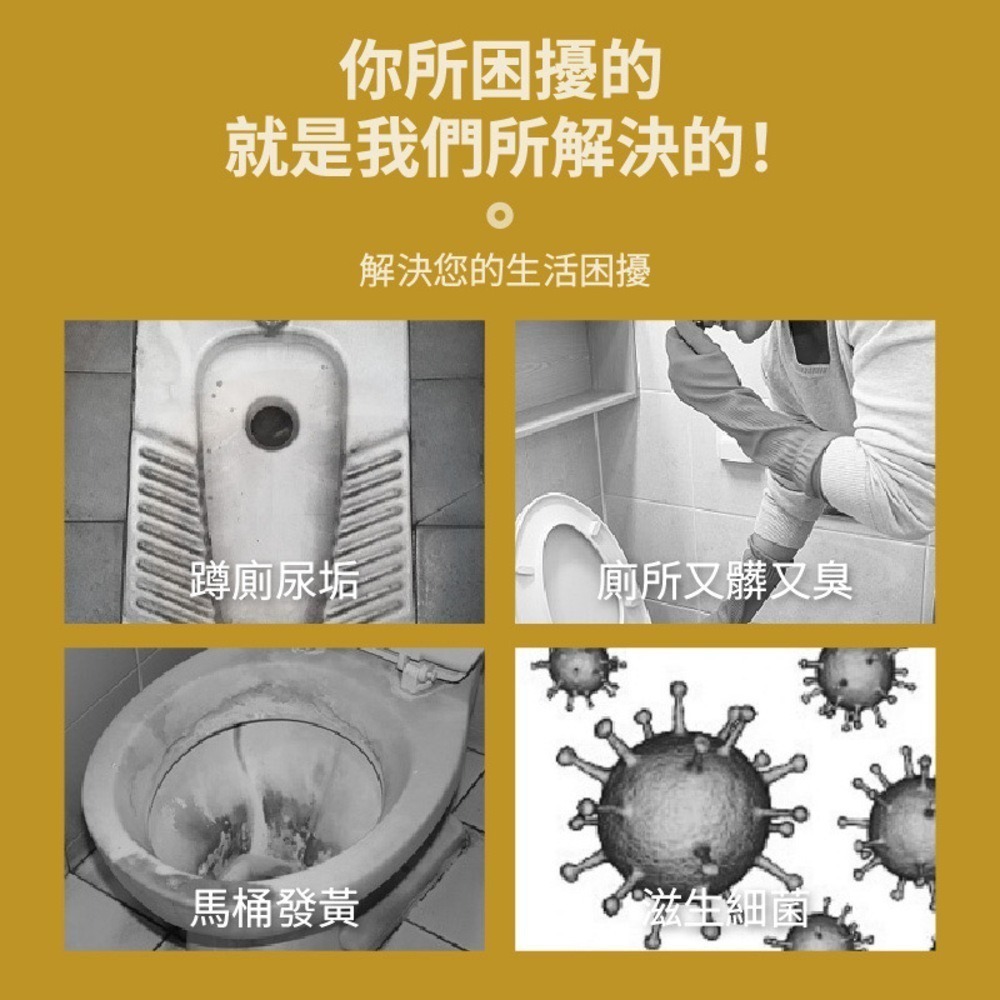 你所困擾的
就是我們所解決的！

解決您的生活困擾

蹲廁尿垢

廁所又髒又臭

馬桶發黃

滋生細菌