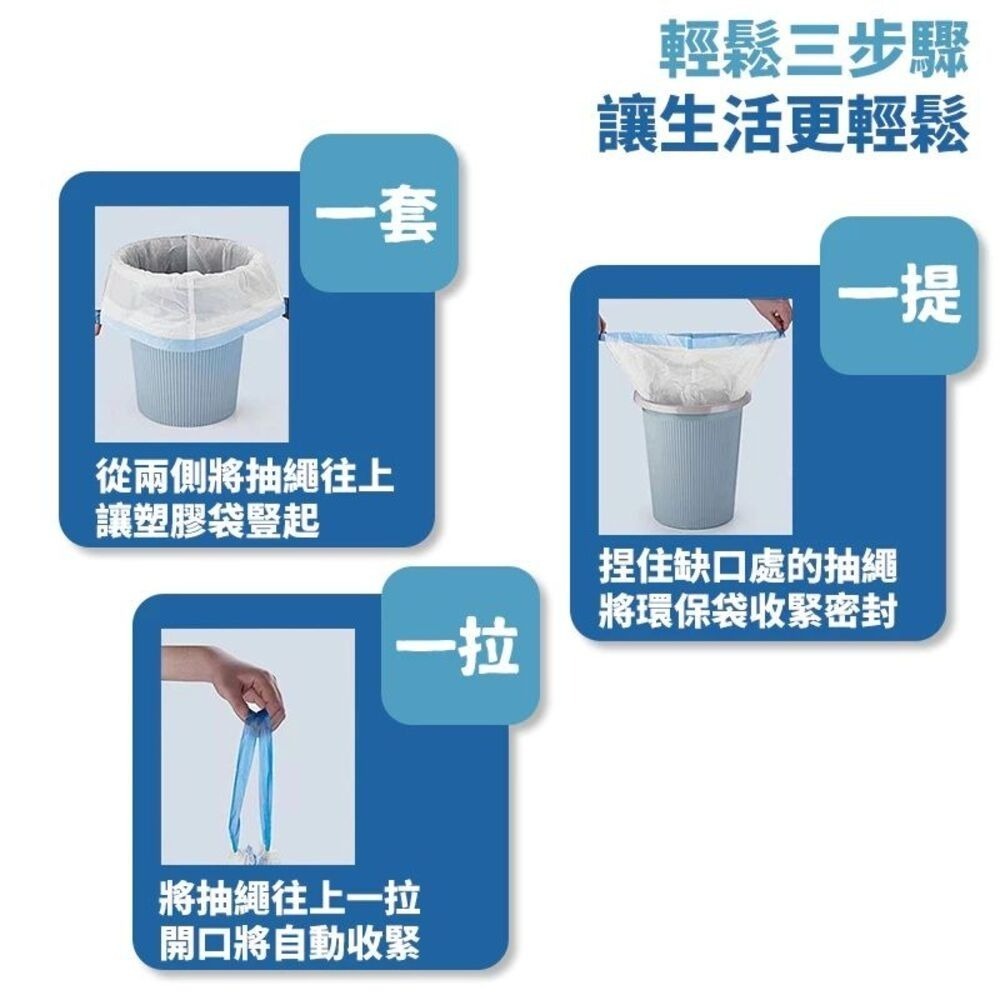 輕鬆三步驟
讓生活更輕鬆

一套
從兩側將抽繩往上
讓塑膠袋豎起

一提
捏住缺口處的抽繩
將環保袋收緊密封

一拉
將抽繩往上一拉
開口將自動收緊