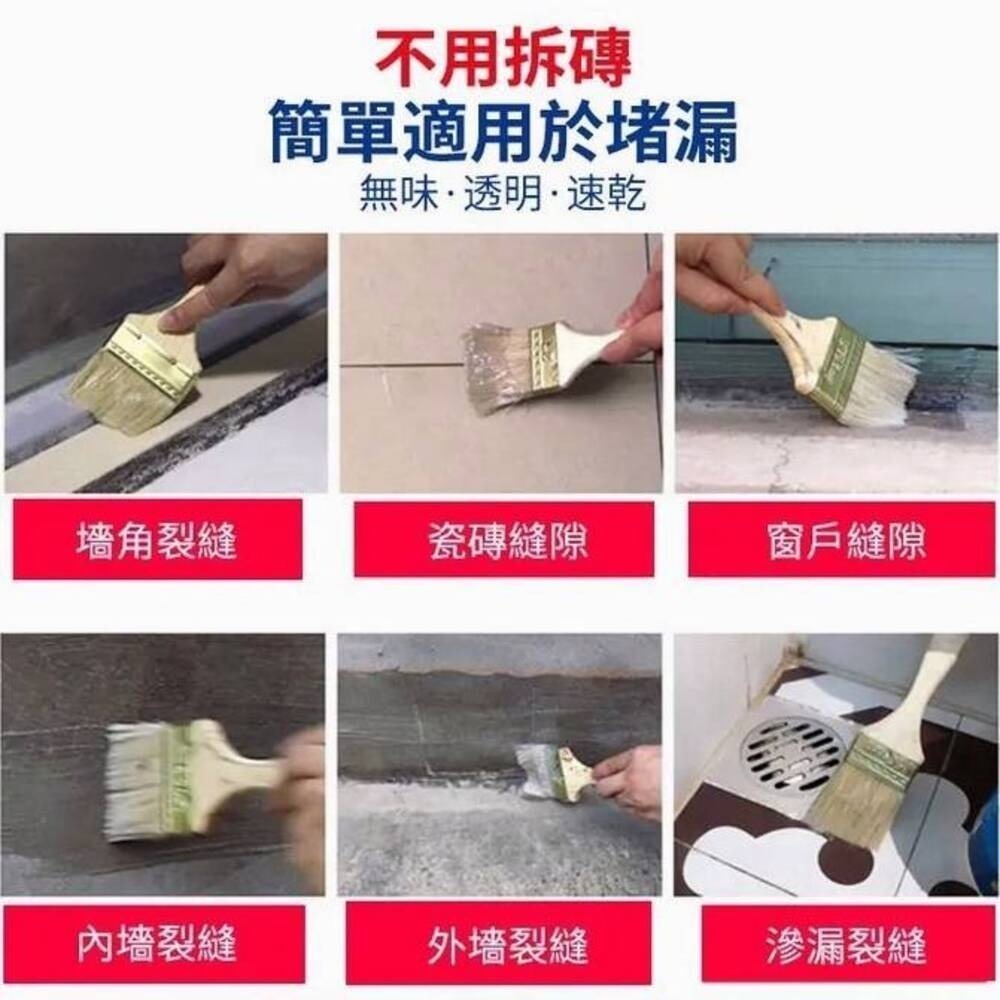 不用拆磚
簡單適用於堵漏
無味·透明·速乾

牆角裂縫

瓷磚縫隙

窗戶縫隙

內牆裂縫

外牆裂縫

滲漏裂縫