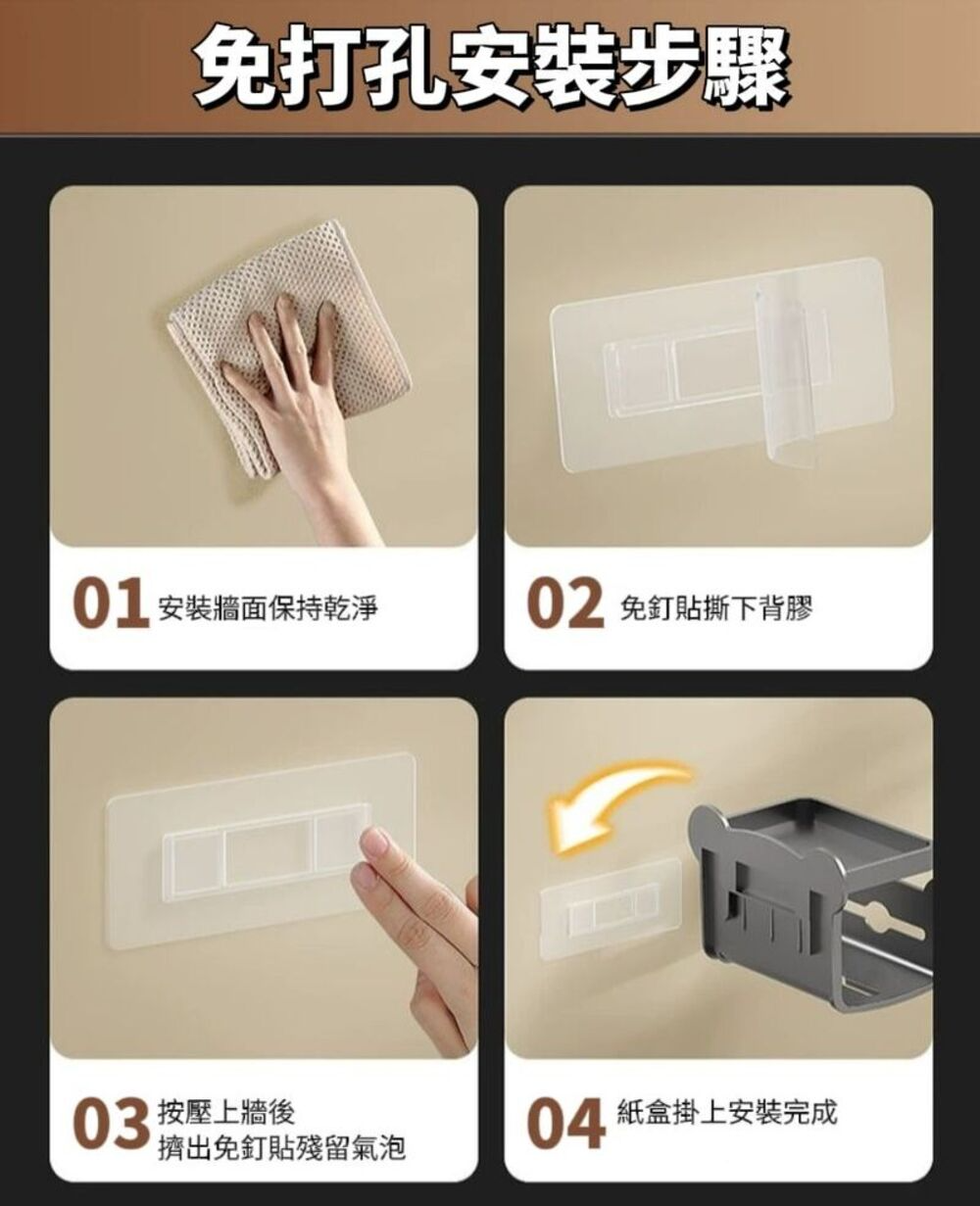 免打孔安裝步驟

01 安裝牆面保持乾淨

02 免釘貼撕下背膠

03 按壓上牆後
擠出免釘貼殘留氣泡

04 紙盒掛上安裝完成