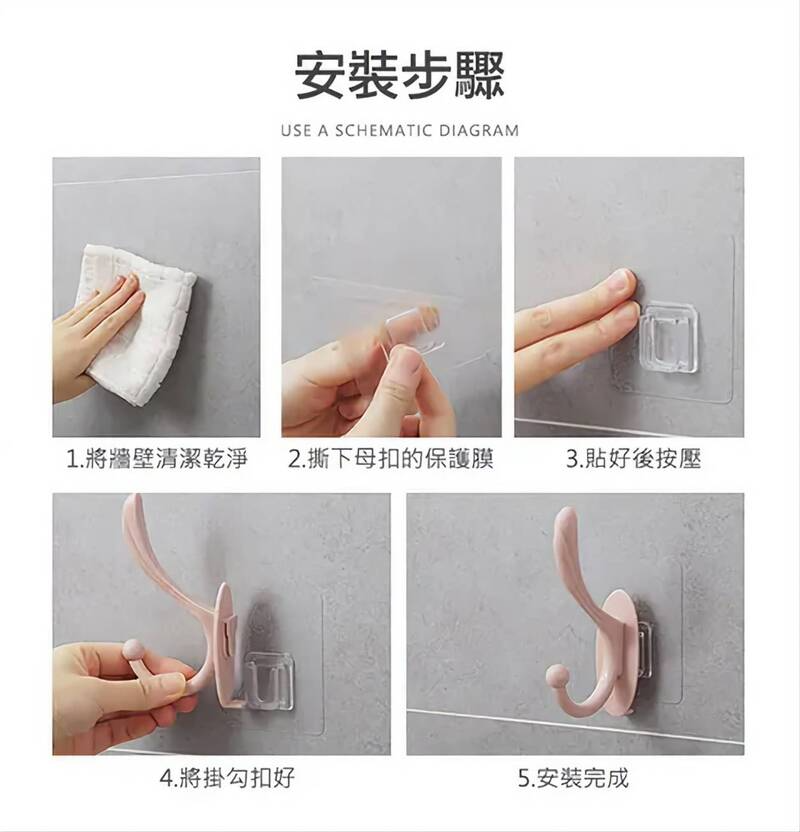 安裝步驟

USE A SCHEMATIC DIAGRAM

1.將牆壁清潔乾淨

2.撕下母扣的保護膜

3.貼好後按壓

4.將掛勾扣好

5.安裝完成