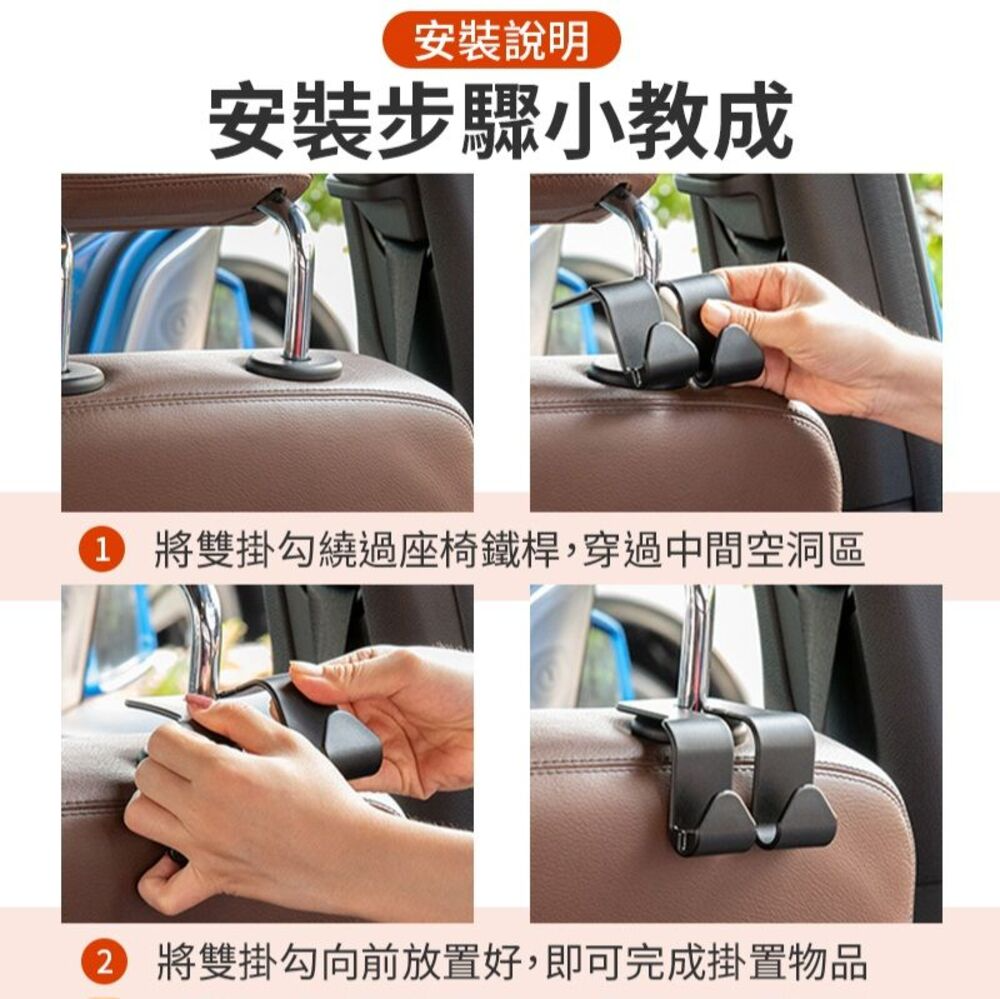 安裝說明

安裝步驟小教成

1 將雙掛勾繞過座椅鐵桿,穿過中間空洞區

2 將雙掛勾向前放置好,即可完成掛置物品