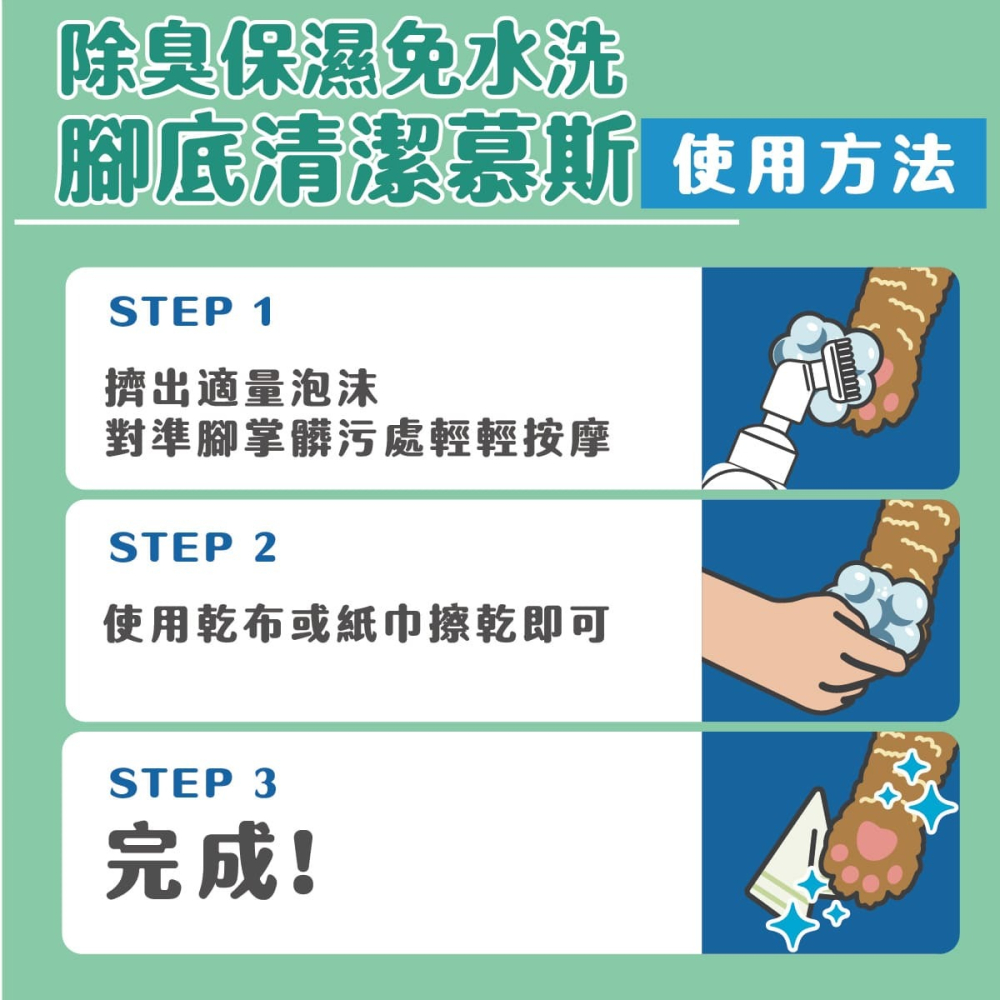 除臭保濕免水洗
腳底清潔慕斯

使用方法

STEP 1

擠出適量泡沫
對準腳掌髒污處輕輕按摩

STEP 2

使用乾布或紙巾擦乾即可

STEP 3

完成!