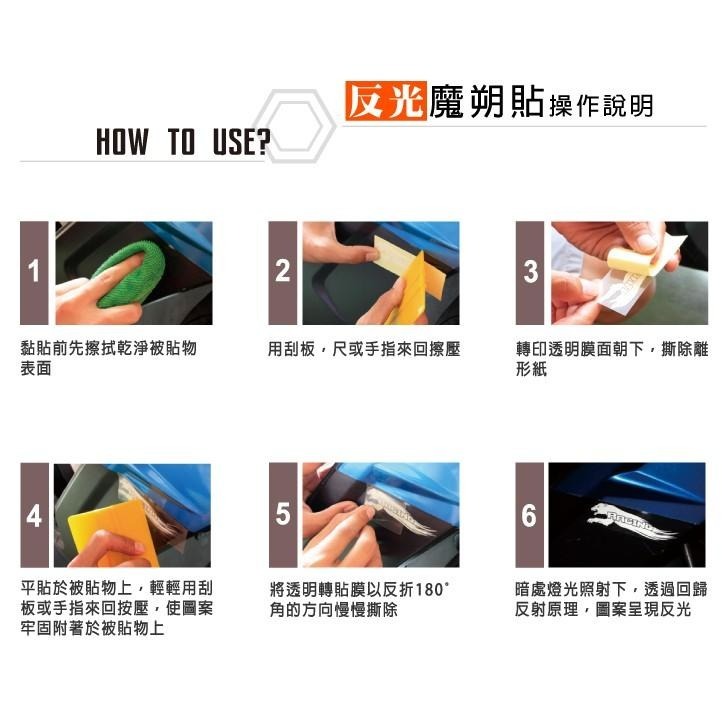 反光魔朔貼操作說明

HOW TO USE?

1

黏貼前先擦拭乾淨被貼物表面

2

用刮板，尺或手指來回擦壓

3

轉印透明膜面朝下，撕除離形紙

4

平貼於被貼物上，輕輕用刮板或手指來回按壓，使圖案牢固附著於被貼物上

5

將透明轉貼膜以反折180°角的方向慢慢撕除

6

RACING

暗處燈光照射下，透過回歸反射原理，圖案呈現反光