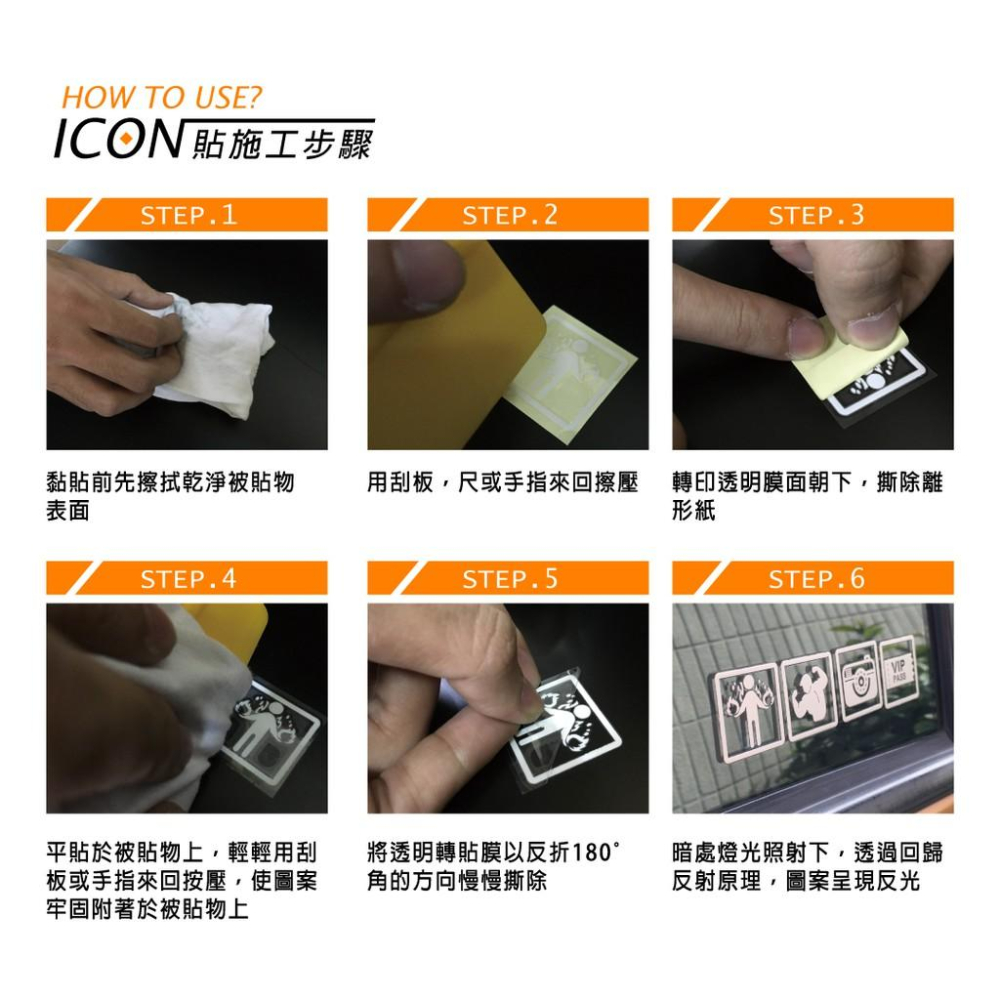 HOW TO USE?
ICON貼施工步驟

STEP.1

黏貼前先擦拭乾淨被貼物表面

STEP.2

用刮板，尺或手指來回擦壓

STEP.3

轉印透明膜面朝下，撕除離形紙

STEP.4

平貼於被貼物上，輕輕用刮板或手指來回按壓，使圖案牢固附著於被貼物上

STEP.5

將透明轉貼膜以反折180°角的方向慢慢撕除

STEP.6

VIP PASS

暗處燈光照射下，透過回歸反射原理，圖案呈現反光