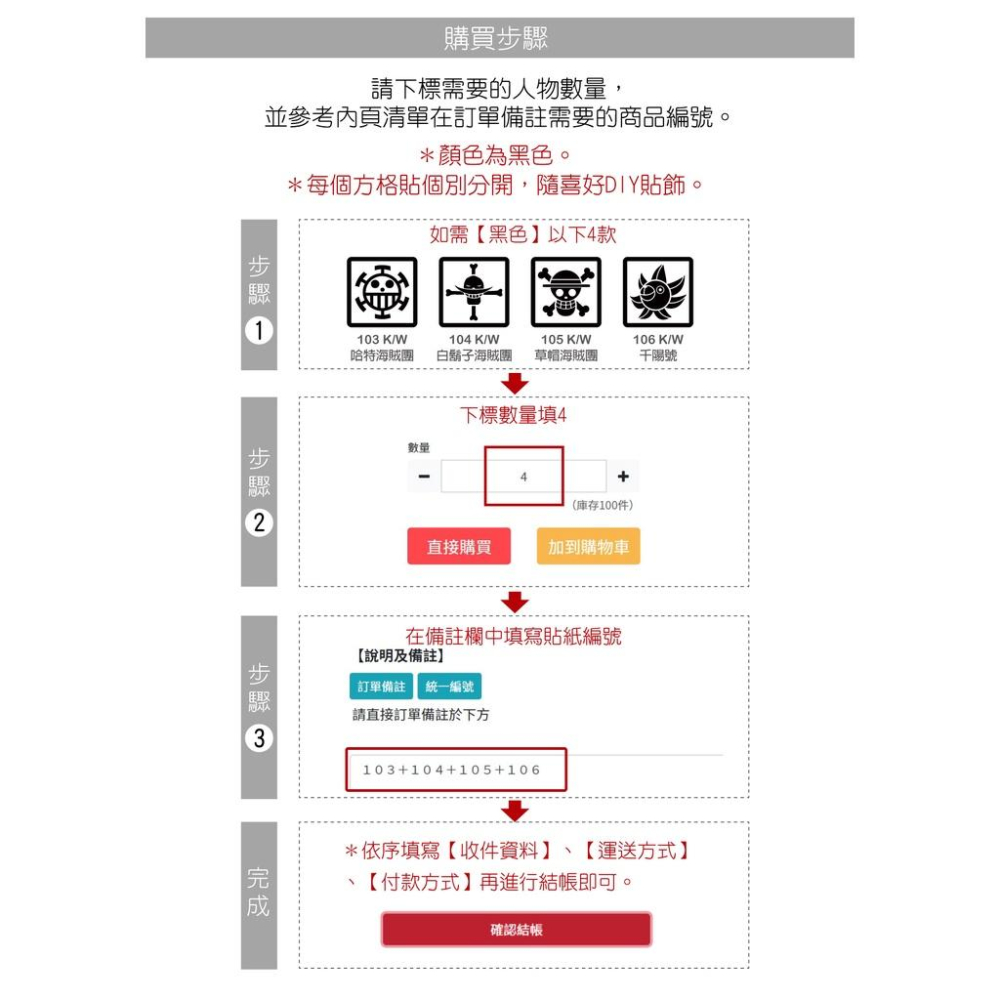 購買步驟

請下標需要的人物數量，
並參考內頁清單在訂單備註需要的商品編號。

＊顏色為黑色。
＊每個方格貼個別分開，隨喜好DIY貼飾。

步驟 1

如需【黑色】以下4款

103 K/W
哈特海賊團

104 K/W
白鬍子海賊團

105 K/W
草帽海賊團

106 K/W
千陽號

步驟 2

下標數量填4

數量

−

4

+

(庫存100件)

直接購買

加到購物車

步驟 3

在備註欄中填寫貼紙編號

【說明及備註】

訂單備註

統一編號

請直接訂單備註於下方

103+104+105+106

完成

＊依序填寫【收件資料】、【運送方式】、【付款方式】再進行結帳即可。

確認結帳