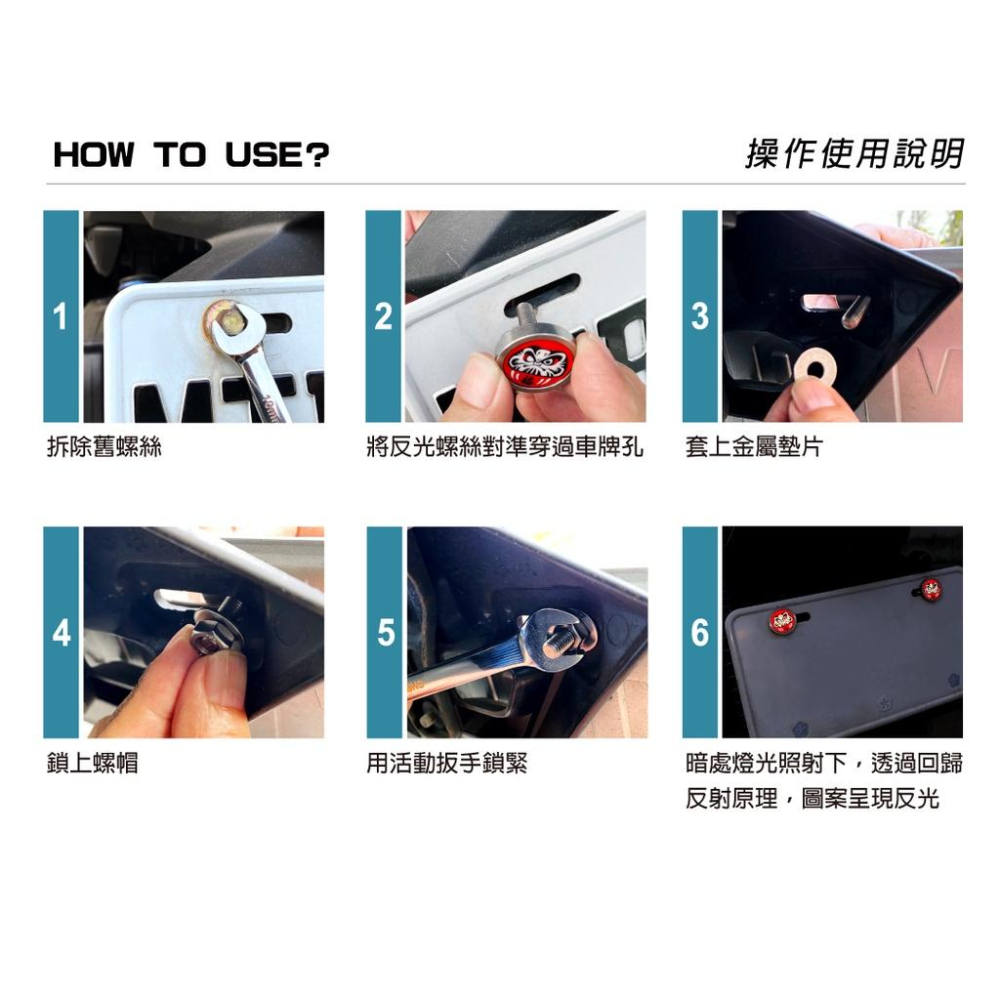 HOW TO USE?

操作使用說明

1

拆除舊螺絲

2

將反光螺絲對準穿過車牌孔

3

套上金屬墊片

4

鎖上螺帽

5

用活動扳手鎖緊

6

暗處燈光照射下，透過回歸反射原理，圖案呈現反光