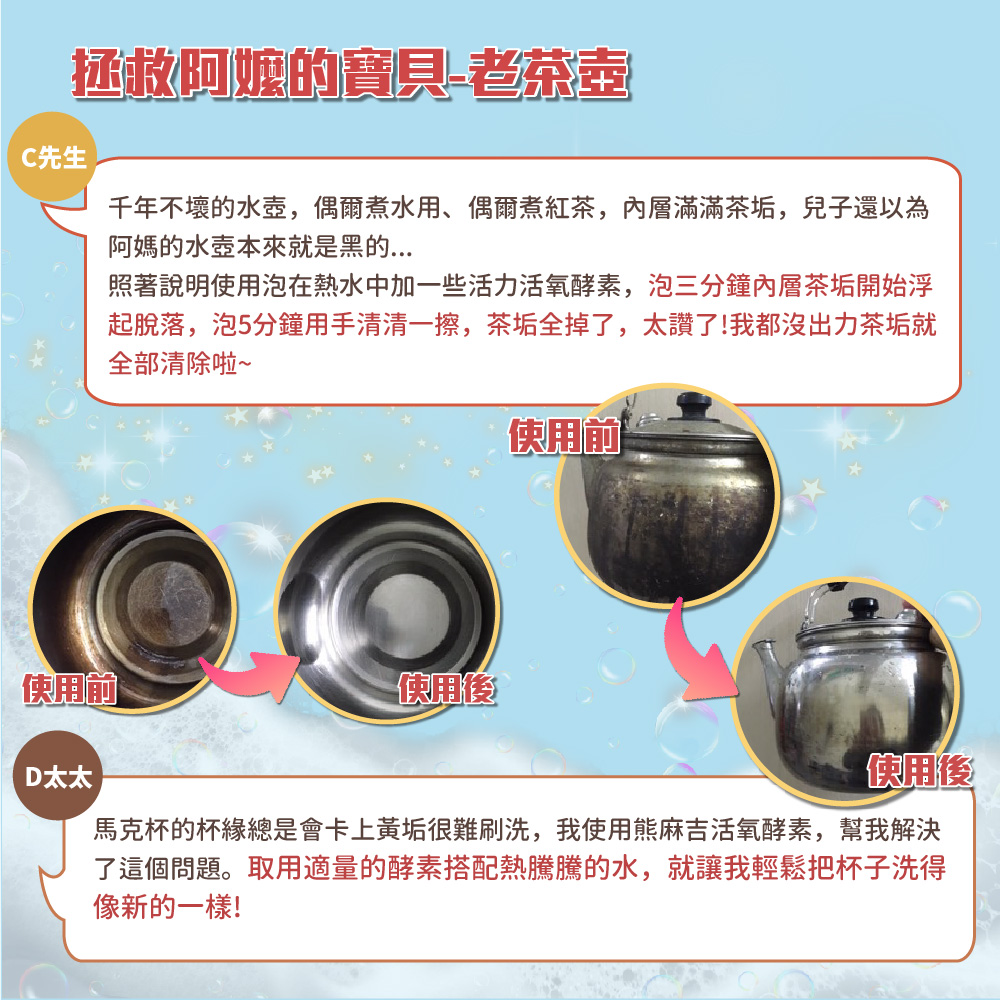 拯救阿嬤的寶貝-老茶壺

C先生

千年不壞的水壺，偶爾煮水用、偶爾煮紅茶，內層滿滿茶垢，兒子還以為阿媽的水壺本來就是黑的...
照著說明使用泡在熱水中加一些活力活氧酵素，泡三分鐘內層茶垢開始浮起脫落，泡5分鐘用手清清一擦，茶垢全掉了，太讚了!我都沒出力茶垢就全部清除啦~

使用前

使用前

使用後

使用後

D太太

馬克杯的杯緣總是會卡上黃垢很難刷洗，我使用熊麻吉活氧酵素，幫我解決了這個問題。取用適量的酵素搭配熱騰騰的水，就讓我輕鬆把杯子洗得像新的一樣!