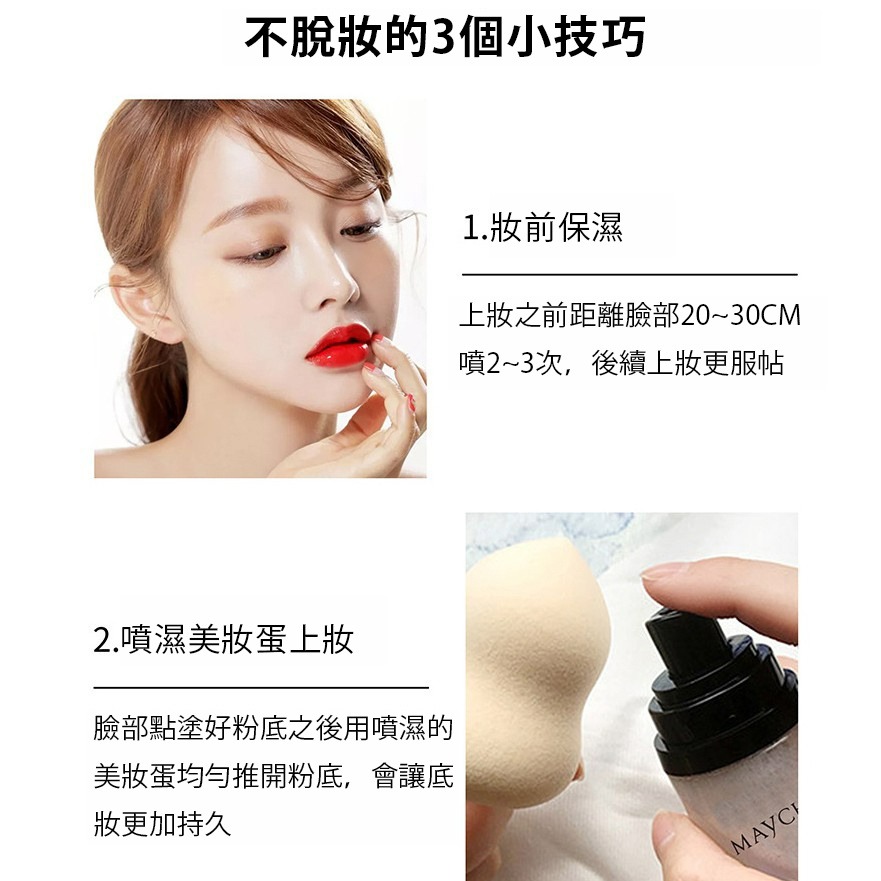 不脫妝的3個小技巧

1.妝前保濕

上妝之前距離臉部20~30CM噴2~3次，後續上妝更服帖

2.噴濕美妝蛋上妝

臉部點塗好粉底之後用噴濕的美妝蛋均勻推開粉底，會讓底妝更加持久

MAYC