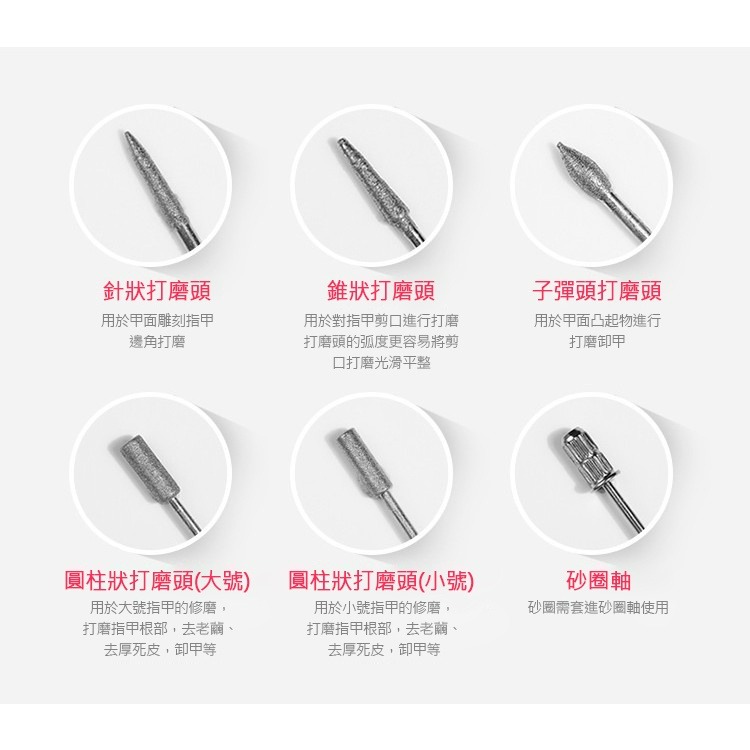 針狀打磨頭
用於甲面雕刻指甲
邊角打磨

錐狀打磨頭
用於對指甲剪口進行打磨
打磨頭的弧度更容易將剪
口打磨光滑平整

子彈頭打磨頭
用於甲面凸起物進行
打磨卸甲

圓柱狀打磨頭(大號)
用於大號指甲的修磨，
打磨指甲根部，去老繭、
去厚死皮，卸甲等

圓柱狀打磨頭(小號)
用於小號指甲的修磨，
打磨指甲根部，去老繭、
去厚死皮，卸甲等

砂圈軸
砂圈需套進砂圈軸使用