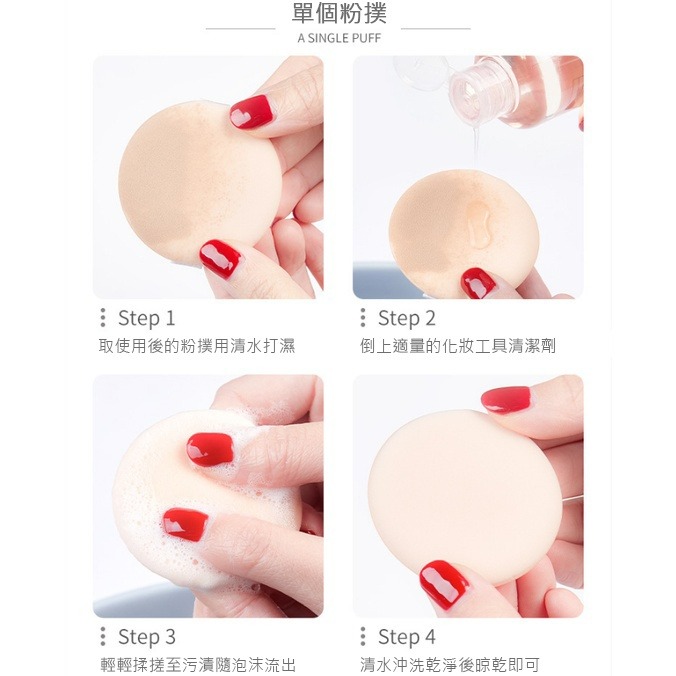 單個粉撲
A SINGLE PUFF

Step 1
取使用後的粉撲用清水打濕

Step 2
倒上適量的化妝工具清潔劑

Step 3
輕輕揉搓至污漬隨泡沫流出

Step 4
清水沖洗乾淨後晾乾即可