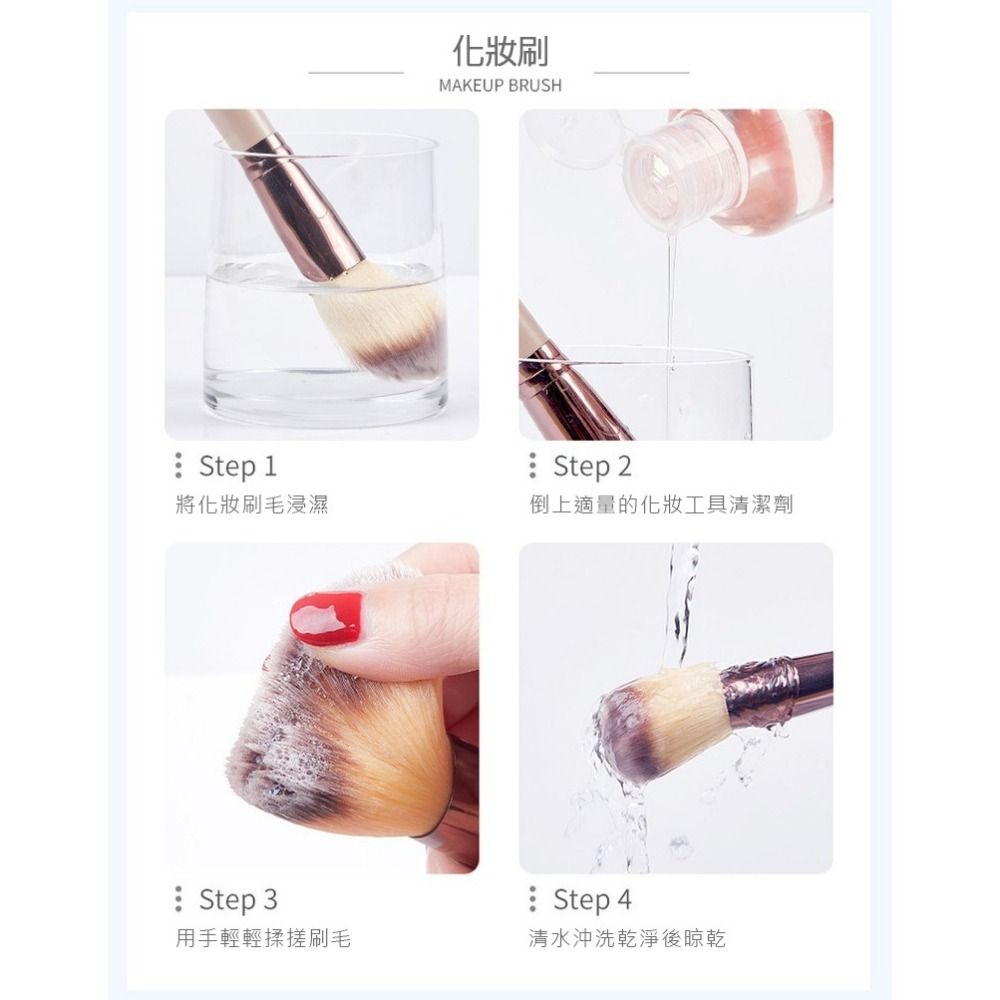 化妝刷
MAKEUP BRUSH

Step 1
將化妝刷毛浸濕

Step 2
倒上適量的化妝工具清潔劑

Step 3
用手輕輕揉搓刷毛

Step 4
清水沖洗乾淨後晾乾