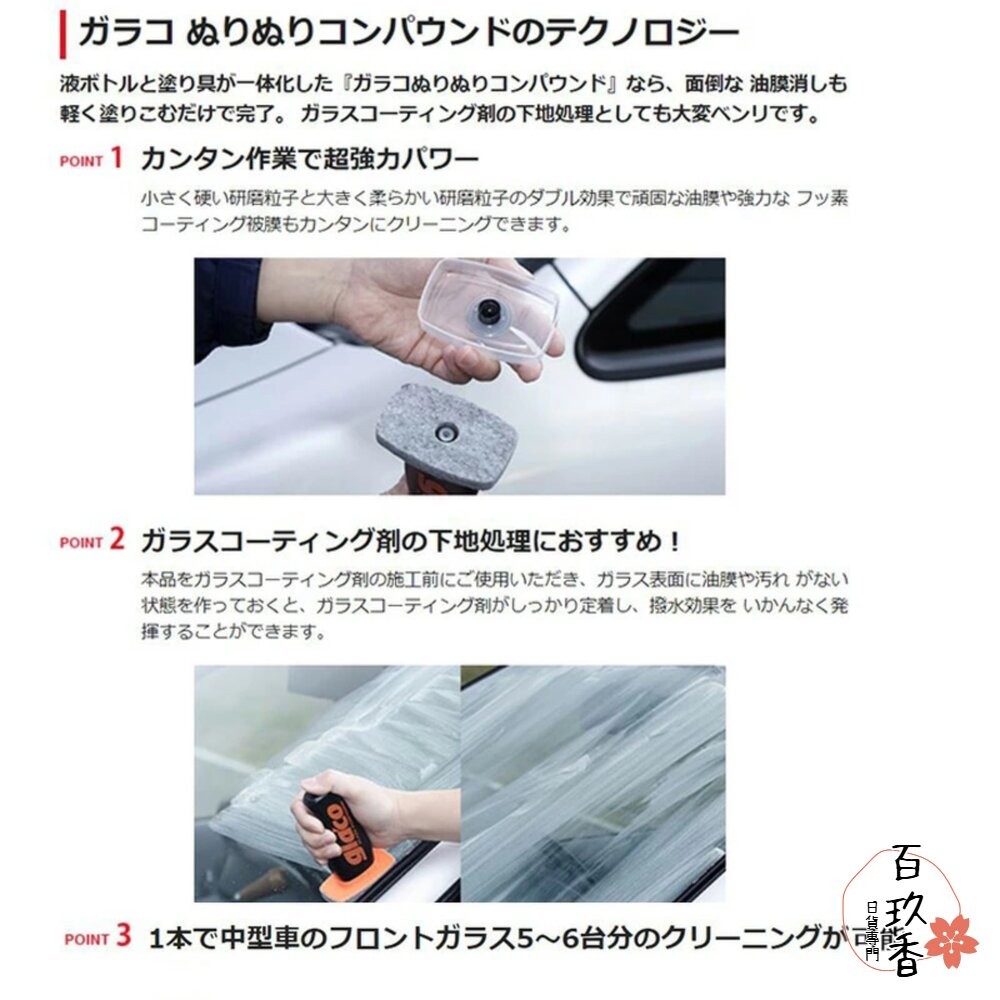 ガラコ ぬりぬりコンパウンドのテクノロジー

液ボトルと塗り具が一体化した『ガラコぬりぬりコンパウンド』なら、面倒な 油膜消しも軽く塗りこむだけで完了。 ガラスコーティング剤の下地処理としても大変ベンリです。

POINT 1 カンタン作業で超強力パワー

小さく硬い研磨粒子と大きく柔らかい研磨粒子のダブル効果で頑固な油膜や強力な フッ素コーティング被膜もカンタンにクリーニングできます。

POINT 2 ガラスコーティング剤の下地処理におすすめ！

本品をガラスコーティング剤の施工前にご使用いただき、ガラス表面に油膜や汚れ がない状態を作っておくと、ガラスコーティング剤がしっかり定着し、撥水効果を いかんなく発揮することができます。

glaco

POINT 3 1本で中型車のフロントガラス5～6台分のクリーニングが可能

百玖香
日貨專門