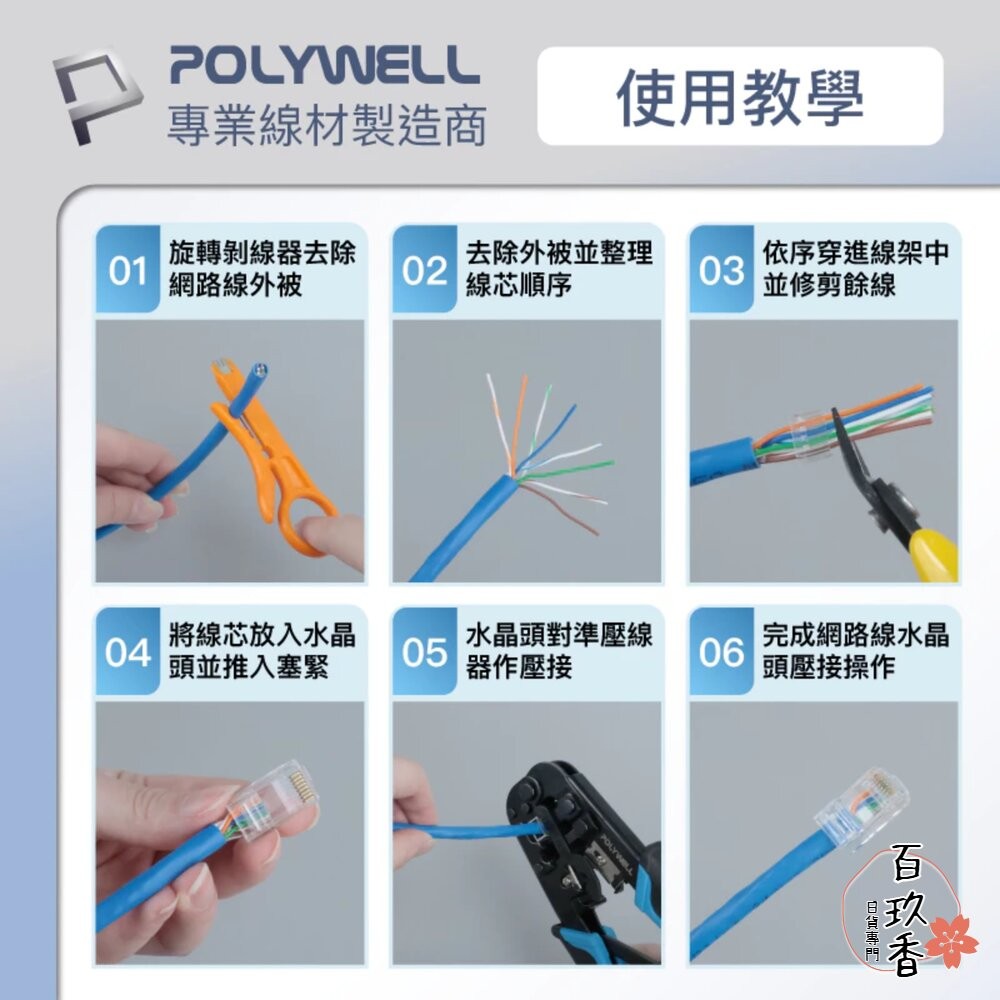 POLYWELL
專業線材製造商

使用教學

01 旋轉剝線器去除網路線外被

02 去除外被並整理線芯順序

03 依序穿進線架中並修剪餘線

04 將線芯放入水晶頭並推入塞緊

05 水晶頭對準壓線器作壓接

POLYWELL

06 完成網路線水晶頭壓接操作

百玖香
日貨專門