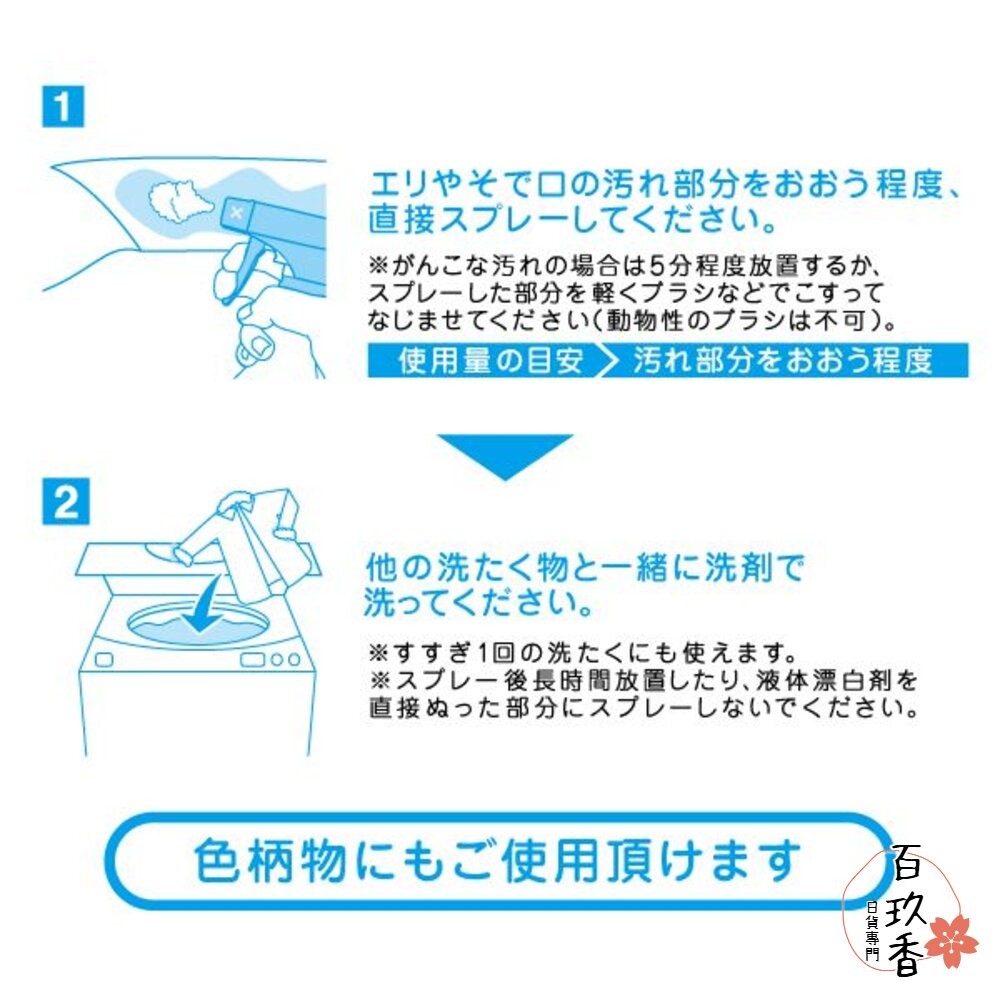 1

エリやそで口の汚れ部分をおおう程度、直接スプレーしてください。

※がんこな汚れの場合は5分程度放置するか、スプレーした部分を軽くブラシなどでこすってなじませてください(動物性のブラシは不可)。

使用量の目安 汚れ部分をおおう程度

2

他の洗たく物と一緒に洗剤で洗ってください。

※すすぎ1回の洗たくにも使えます。
※スプレー後長時間放置したり、液体漂白剤を直接ぬった部分にスプレーしないでください。

色柄物にもご使用頂けます

百玖香
日貨專門