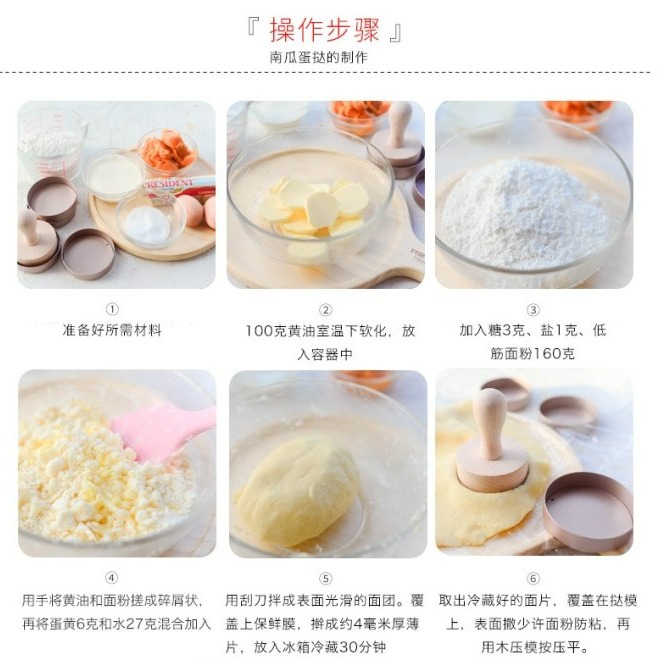 『 操作步骤 』
南瓜蛋挞的制作

PRESIDENT

①
准备好所需材料

②
100克黄油室温下软化，放入容器中

③
加入糖3克、盐1克、低筋面粉160克

④
用手将黄油和面粉搓成碎屑状，再将蛋黄6克和水27克混合加入

⑤
用刮刀拌成表面光滑的面团。覆盖上保鲜膜，擀成约4毫米厚薄片，放入冰箱冷藏30分钟

⑥
取出冷藏好的面片，覆盖在挞模上、表面撒少许面粉防粘，再用木压模按压平。