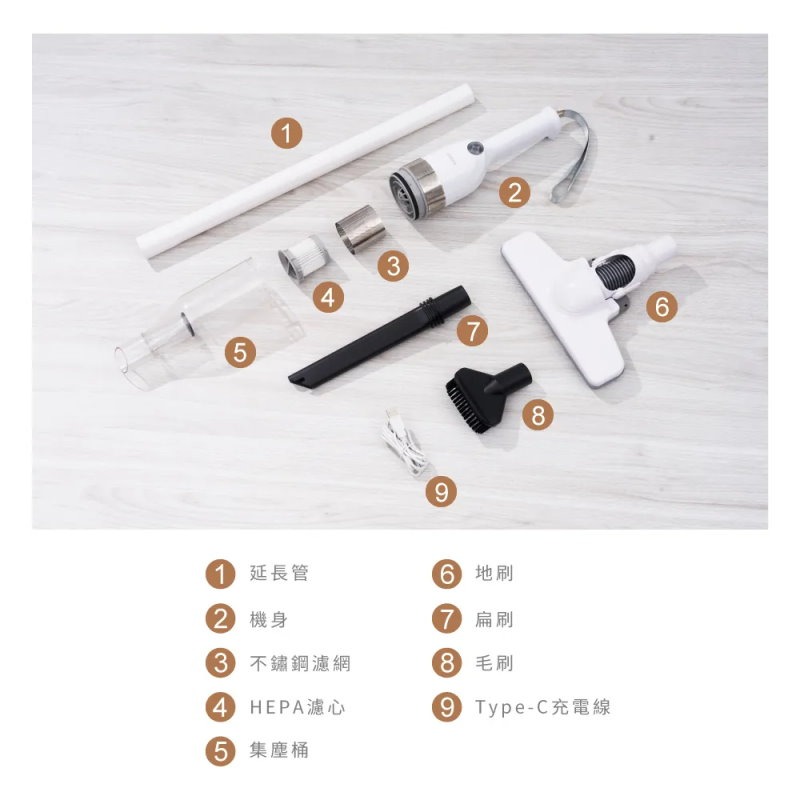 1
2
3
4
5
6
7
8
9

1 延長管
2 機身
3 不鏽鋼濾網
4 HEPA濾心
5 集塵桶

6 地刷
7 扁刷
8 毛刷
9 Type-C充電線