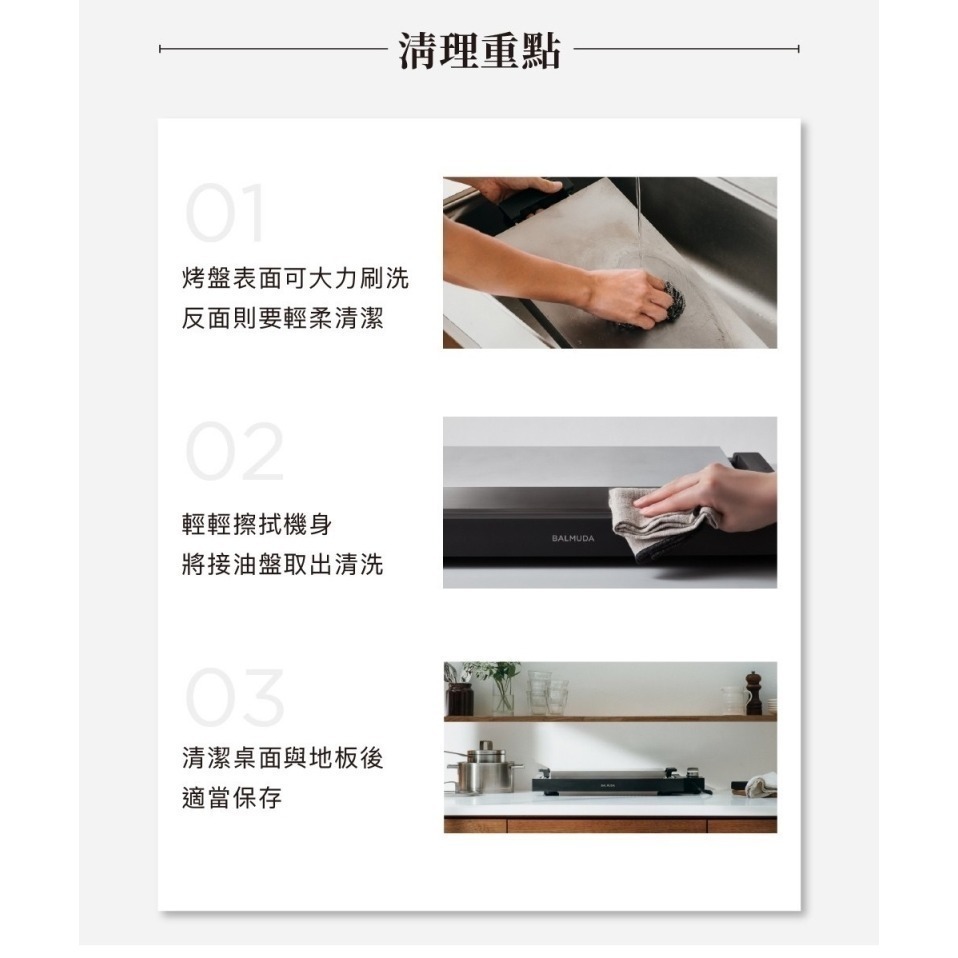 清理重點

01

烤盤表面可大力刷洗
反面則要輕柔清潔

02

輕輕擦拭機身
將接油盤取出清洗

BALMUDA

03

清潔桌面與地板後
適當保存