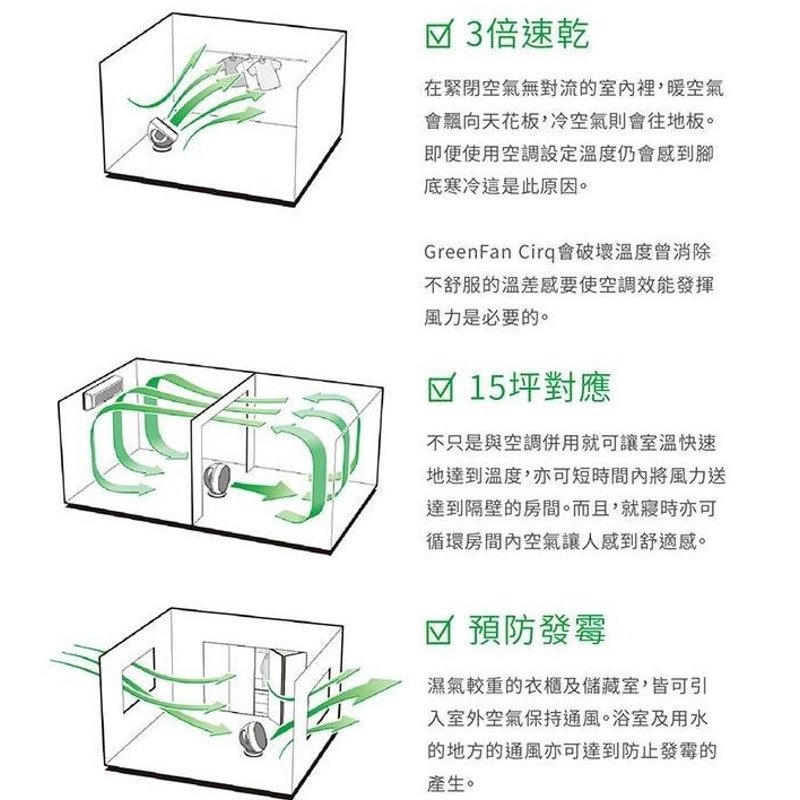 ☑ 3倍速乾

在緊閉空氣無對流的室內裡，暖空氣會飄向天花板，冷空氣則會往地板。即便使用空調設定溫度仍會感到腳底寒冷這是此原因。

GreenFan Cirq會破壞溫度曾消除不舒服的溫差感要使空調效能發揮風力是必要的。

☑ 15坪對應

不只是與空調併用就可讓室溫快速地達到溫度，亦可短時間內將風力送達到隔壁的房間。而且，就寢時亦可循環房間內空氣讓人感到舒適感。

☑ 預防發霉

濕氣較重的衣櫃及儲藏室，皆可引入室外空氣保持通風。浴室及用水的地方的通風亦可達到防止發霉的產生。