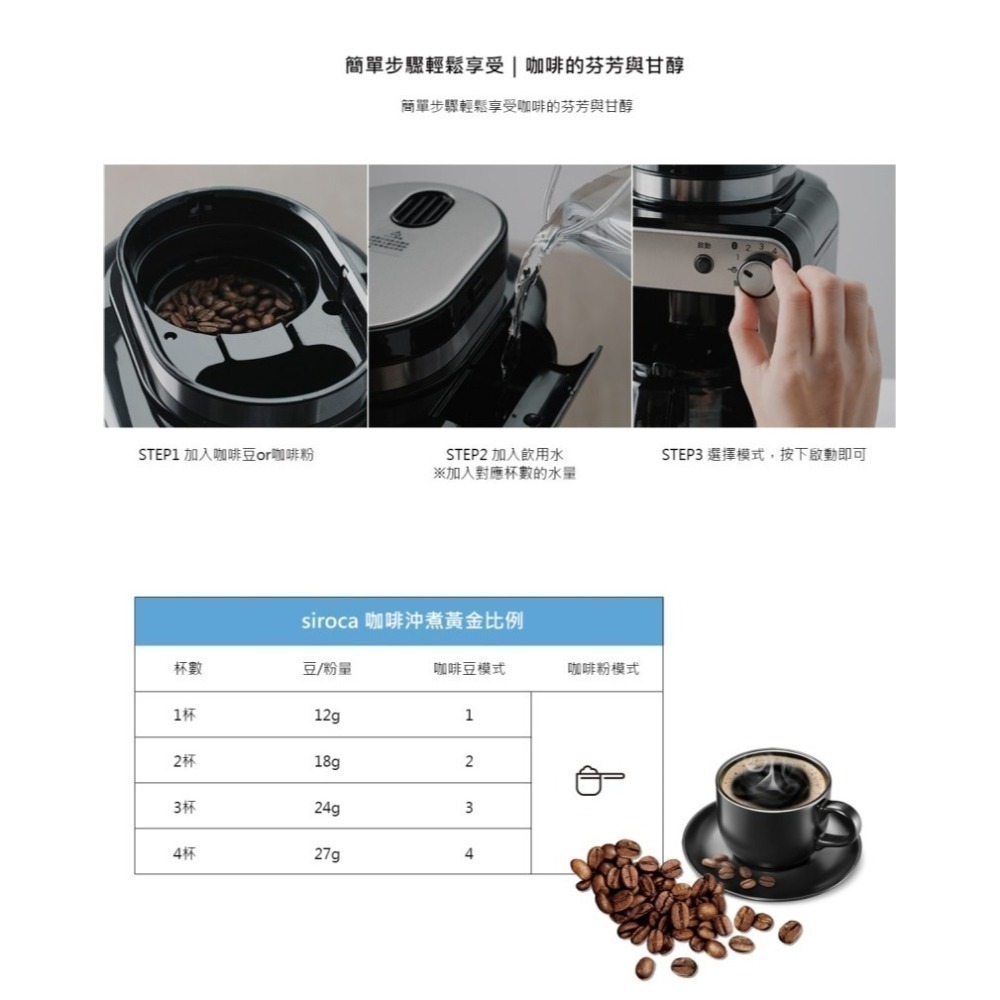 簡單步驟輕鬆享受｜咖啡的芬芳與甘醇

簡單步驟輕鬆享受咖啡的芬芳與甘醇

啟動
1 2 3 4

STEP1 加入咖啡豆or咖啡粉

STEP2 加入飲用水
※加入對應杯數的水量

STEP3 選擇模式，按下啟動即可

siroca 咖啡沖煮黃金比例

| 杯數 | 豆/粉量 | 咖啡豆模式 | 咖啡粉模式 |
|---|---|---|---|
| 1杯 | 12g | 1 | |
| 2杯 | 18g | 2 | |
| 3杯 | 24g | 3 | |
| 4杯 | 27g | 4 | |