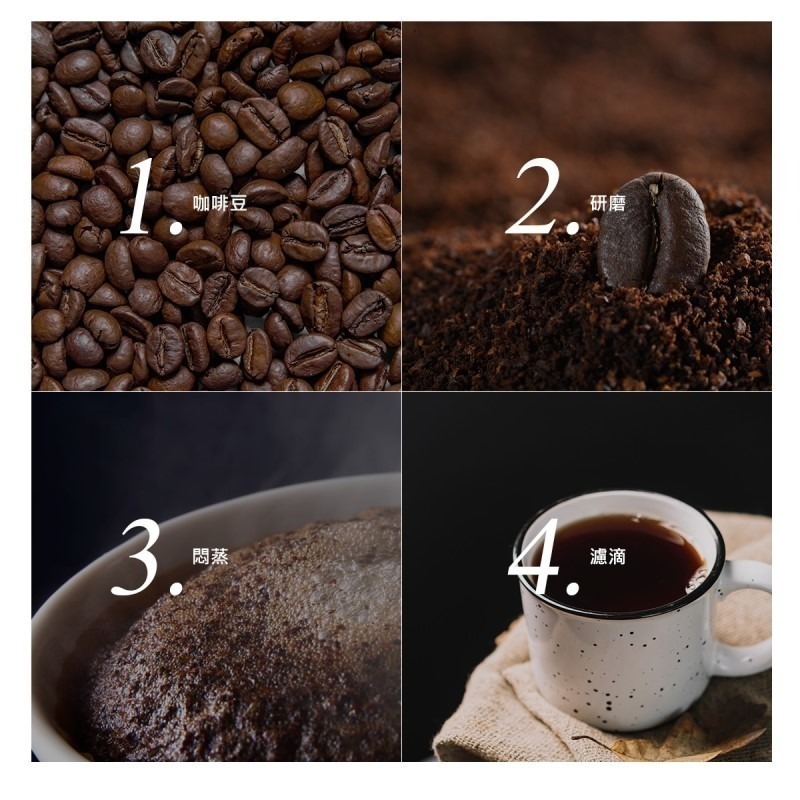 1. 咖啡豆

2. 研磨

3. 悶蒸

4. 濾滴