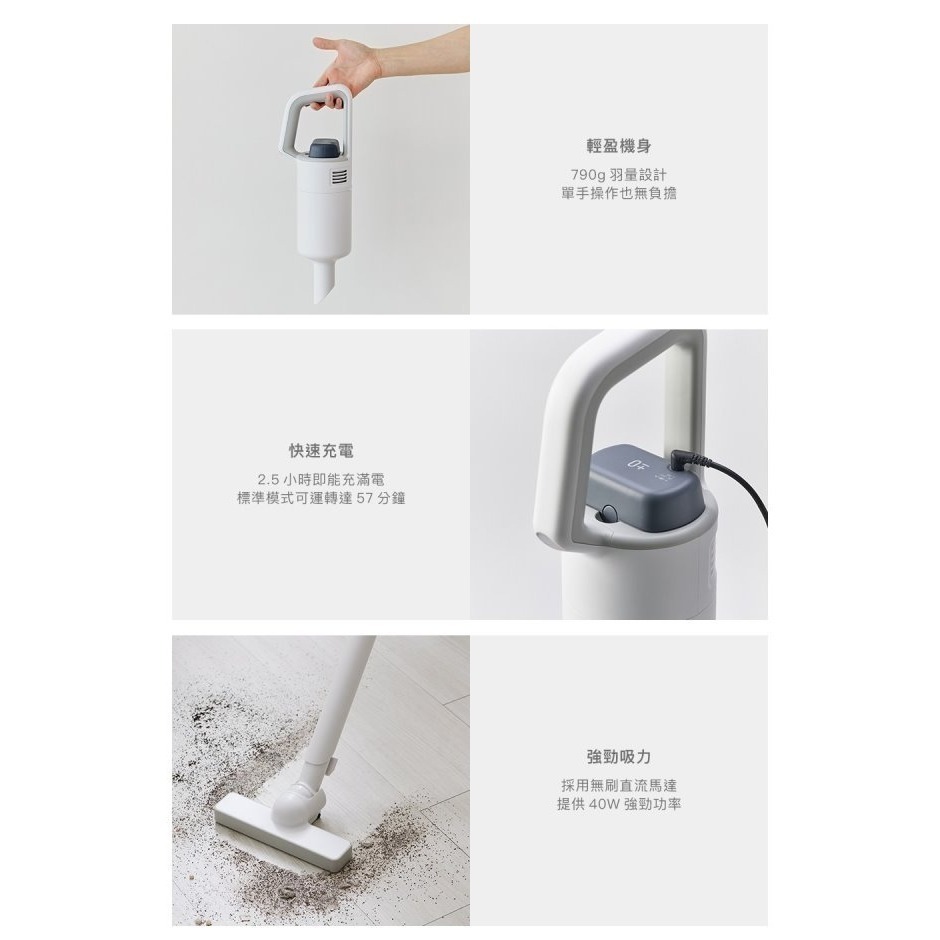 輕盈機身

790g 羽量設計
單手操作也無負擔

快速充電

2.5 小時即能充滿電
標準模式可運轉達 57 分鐘

強勁吸力

採用無刷直流馬達
提供 40W 強勁功率