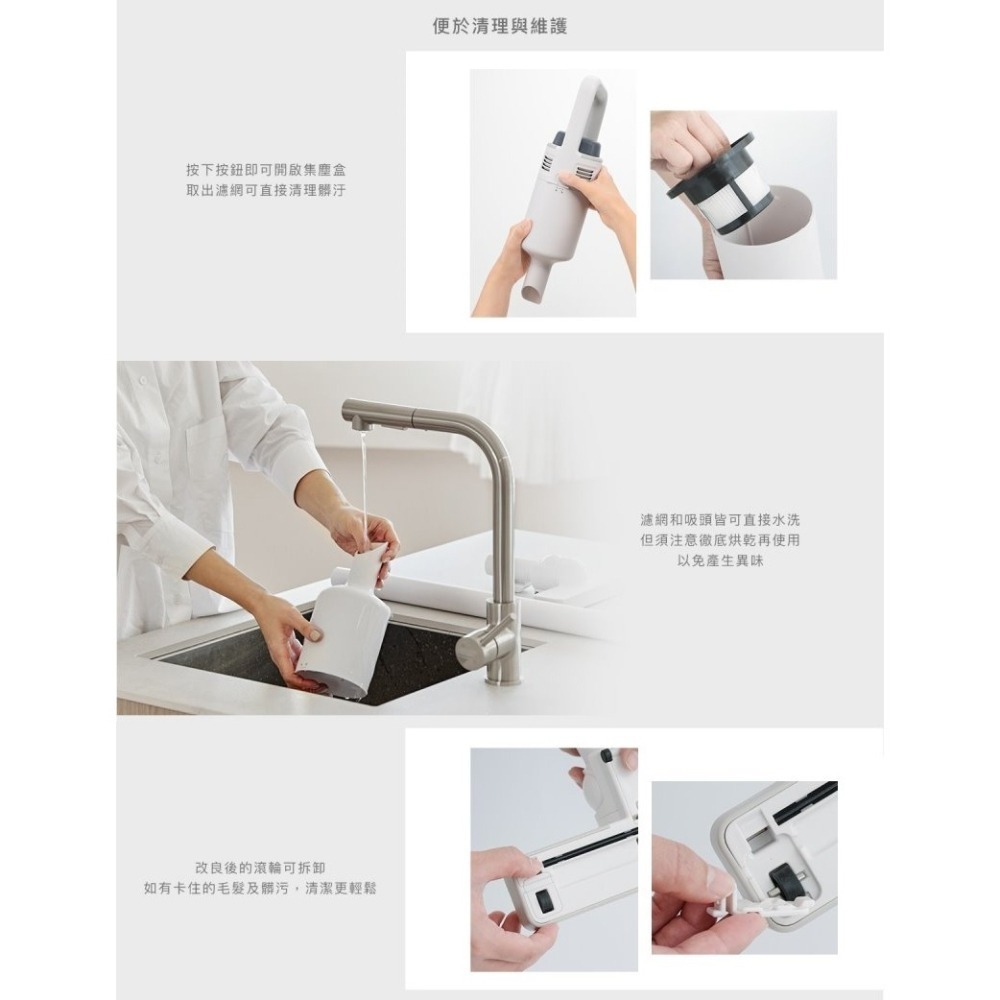 便於清理與維護

按下按鈕即可開啟集塵盒
取出濾網可直接清理髒汙

濾網和吸頭皆可直接水洗
但須注意徹底烘乾再使用
以免產生異味

改良後的滾輪可拆卸
如有卡住的毛髮及髒污，清潔更輕鬆