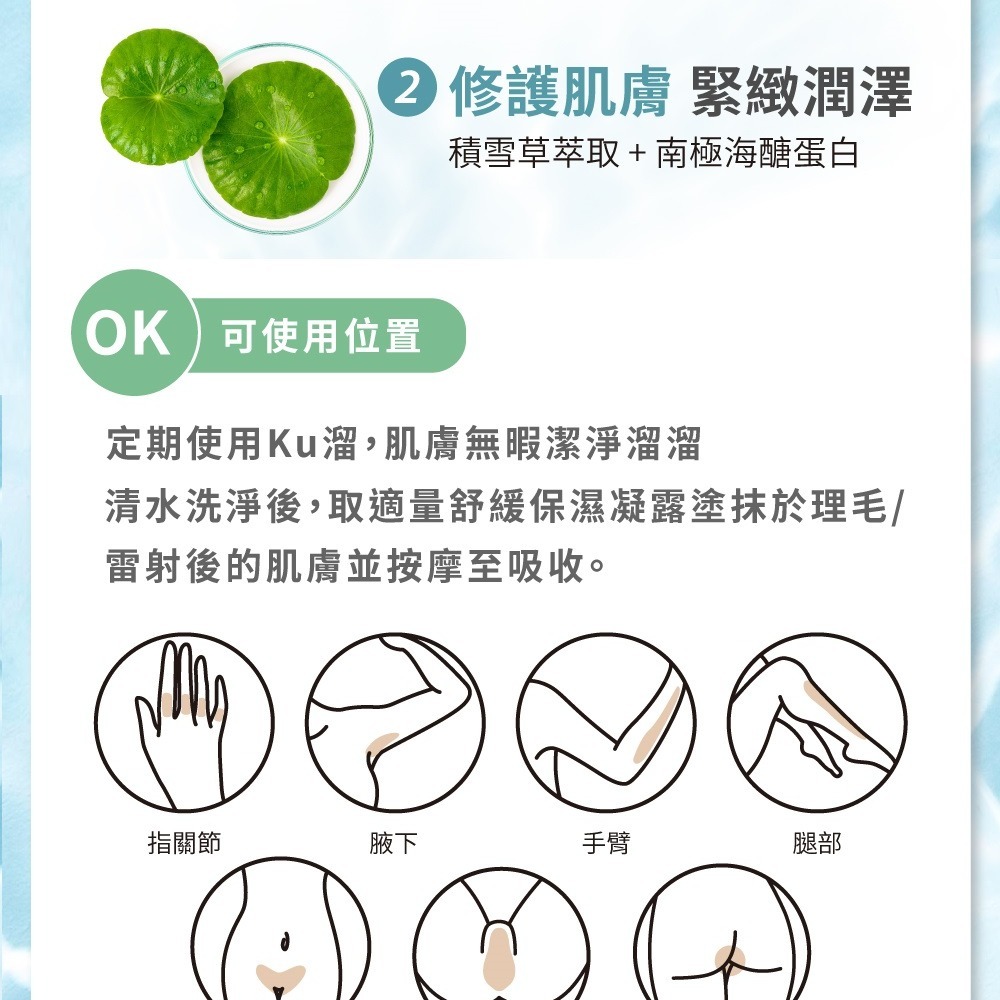 2 修護肌膚 緊緻潤澤
積雪草萃取 + 南極海醣蛋白

OK 可使用位置

定期使用Ku溜，肌膚無暇潔淨溜溜
清水洗淨後，取適量舒緩保濕凝露塗抹於理毛/雷射後的肌膚並按摩至吸收。

指關節
腋下
手臂
腿部