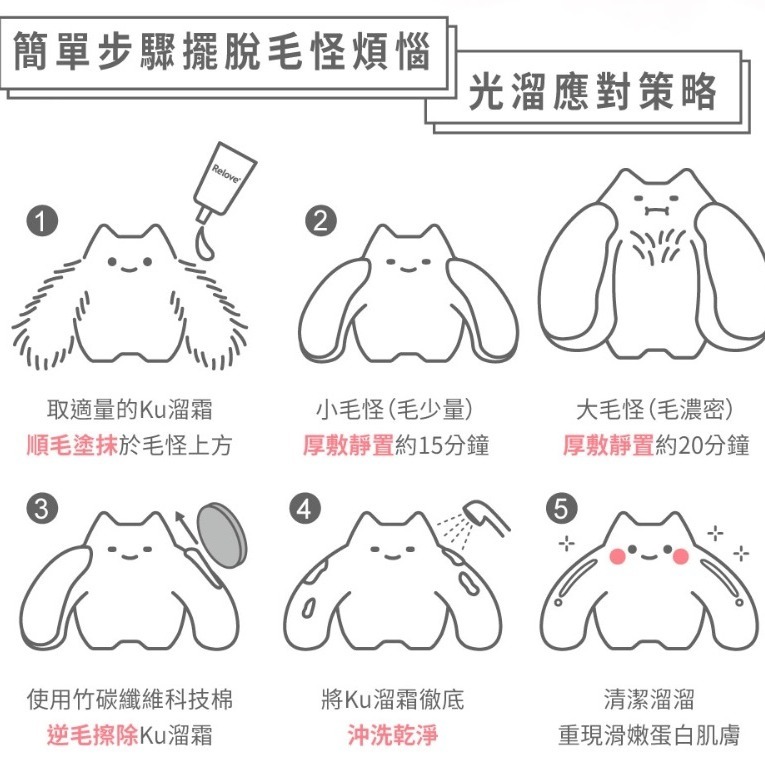 簡單步驟擺脫毛怪煩惱

光溜應對策略

Relove

1

取適量的Ku溜霜
順毛塗抹於毛怪上方

2

小毛怪(毛少量)
厚敷靜置約15分鐘

大毛怪(毛濃密)
厚敷靜置約20分鐘

3

使用竹碳纖維科技棉
逆毛擦除Ku溜霜

4

將Ku溜霜徹底
沖洗乾淨

5

清潔溜溜
重現滑嫩蛋白肌膚