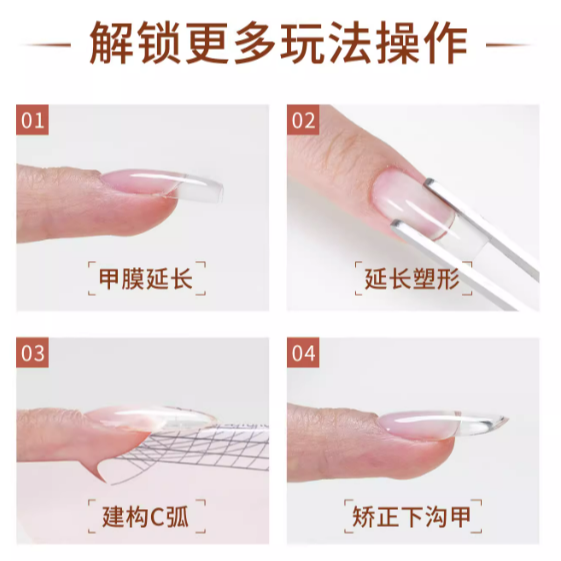 解锁更多玩法操作

01
甲膜延长

02
延长塑形

03
建构C弧

04
矫正下沟甲