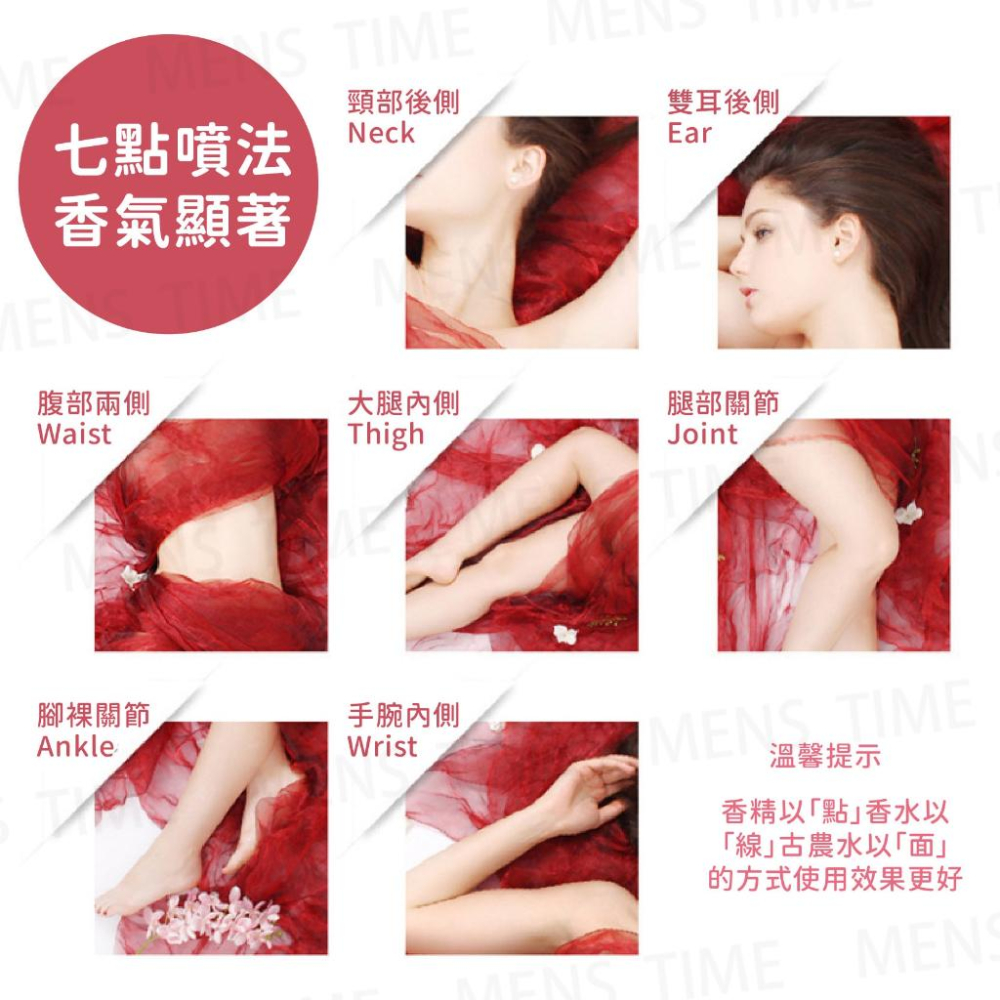 七點噴法
香氣顯著

頸部後側
Neck

雙耳後側
Ear

腹部兩側
Waist

大腿內側
Thigh

腿部關節
Joint

腳裸關節
Ankle

手腕內側
Wrist

溫馨提示

香精以「點」香水以「線」古農水以「面」的方式使用效果更好

MENS TIME