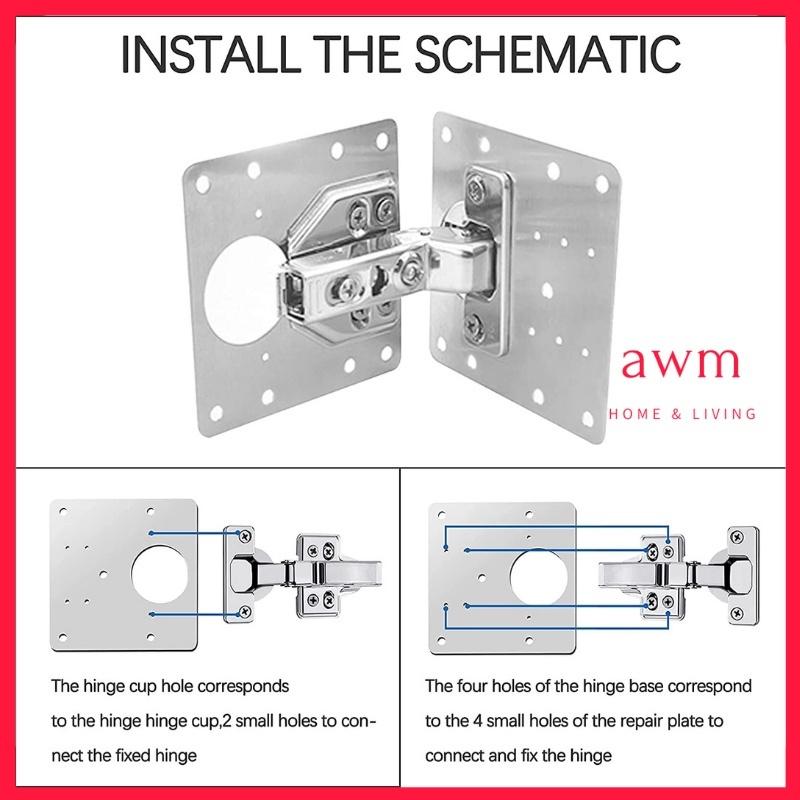 INSTALL THE SCHEMATIC

awm
HOME & LIVING

The hinge cup hole corresponds to the hinge hinge cup,2 small holes to connect the fixed hinge

The four holes of the hinge base correspond to the 4 small holes of the repair plate to connect and fix the hinge