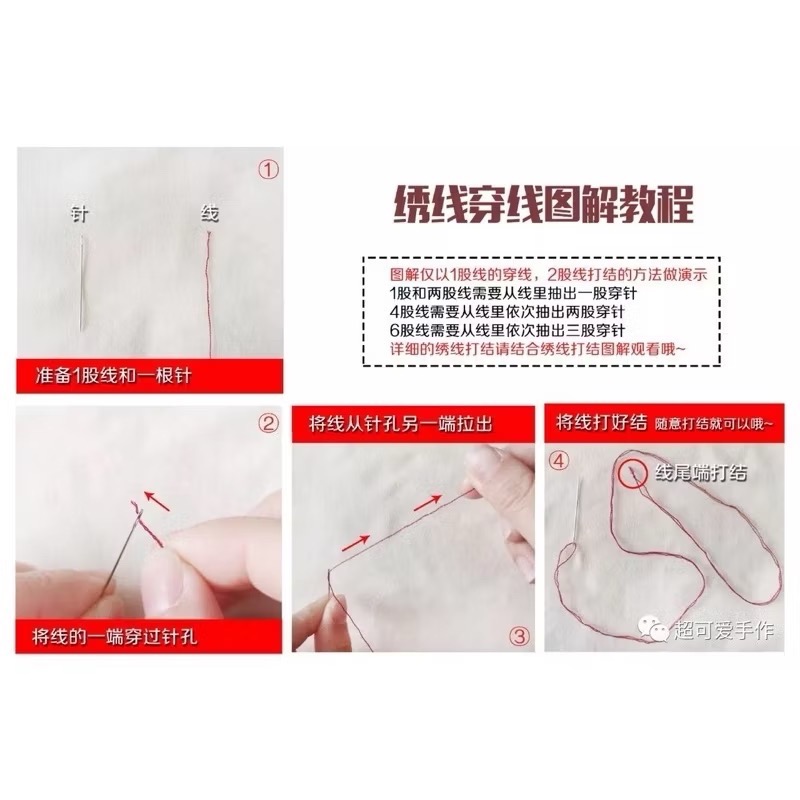 ①

针

线

准备1股线和一根针

绣线穿线图解教程

图解仅以1股线的穿线，2股线打结的方法做演示
1股和两股线需要从线里抽出一股穿针
4股线需要从线里依次抽出两股穿针
6股线需要从线里依次抽出三股穿针
详细的绣线打结请结合绣线打结图解观看哦~

②

将线的一端穿过针孔

将线从针孔另一端拉出

③

将线打好结 随意打结就可以哦~

④

线尾端打结

超可爱手作