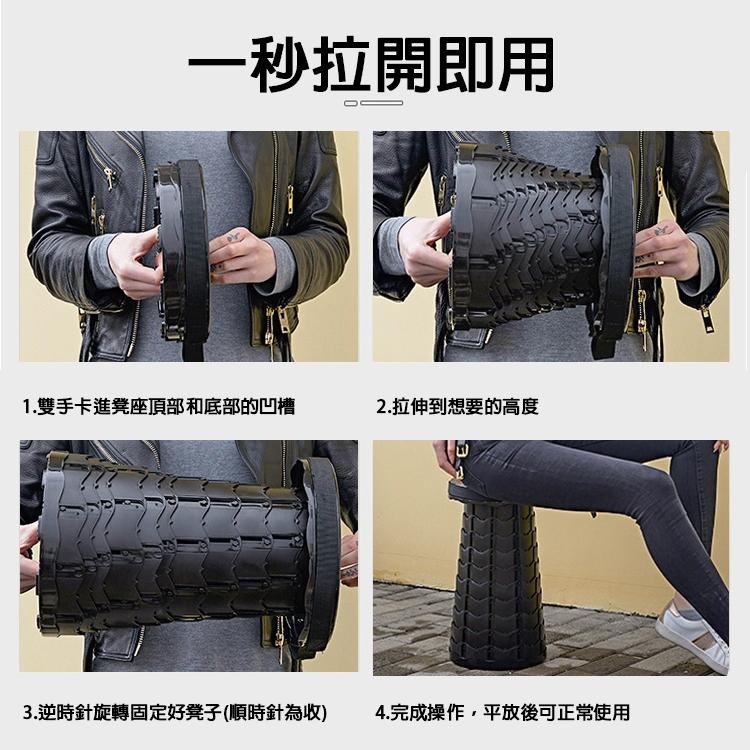 一秒拉開即用

1.雙手卡進凳座頂部和底部的凹槽

2.拉伸到想要的高度

3.逆時針旋轉固定好凳子(順時針為收)

4.完成操作，平放後可正常使用