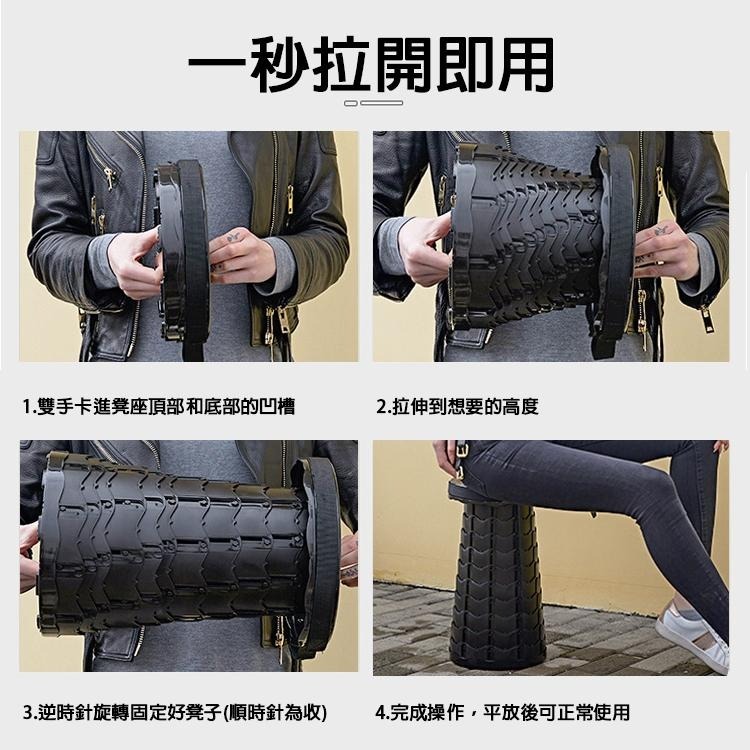 一秒拉開即用

1.雙手卡進凳座頂部和底部的凹槽

2.拉伸到想要的高度

3.逆時針旋轉固定好凳子(順時針為收)

4.完成操作，平放後可正常使用